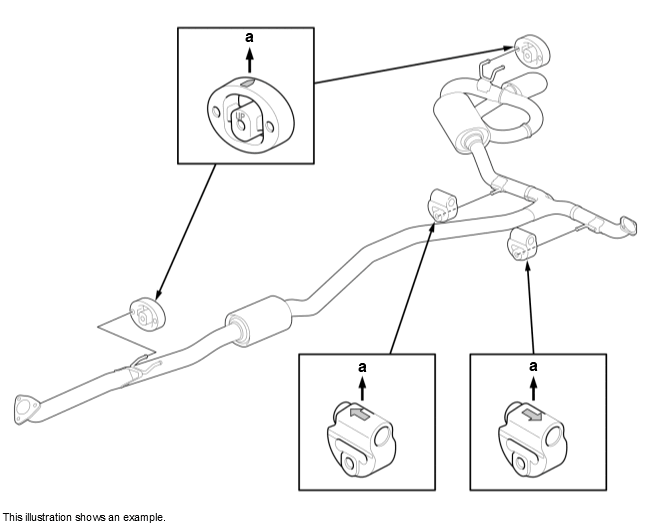 a

UP

a

a

This illustration shows an example.