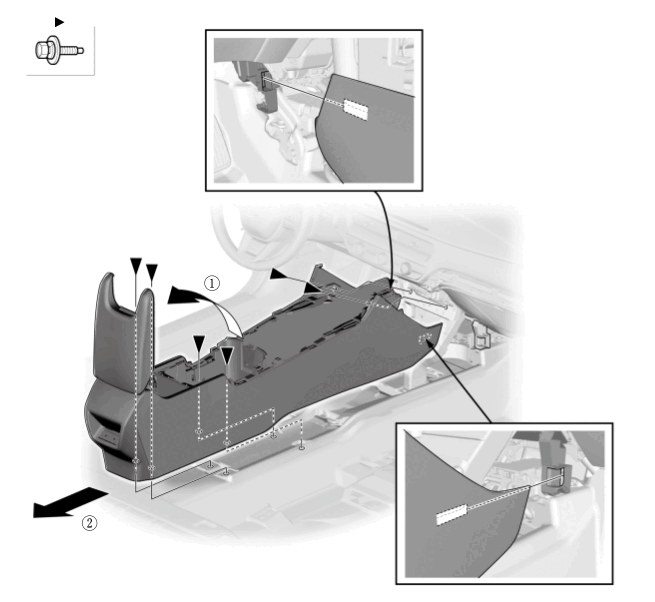 ①

②