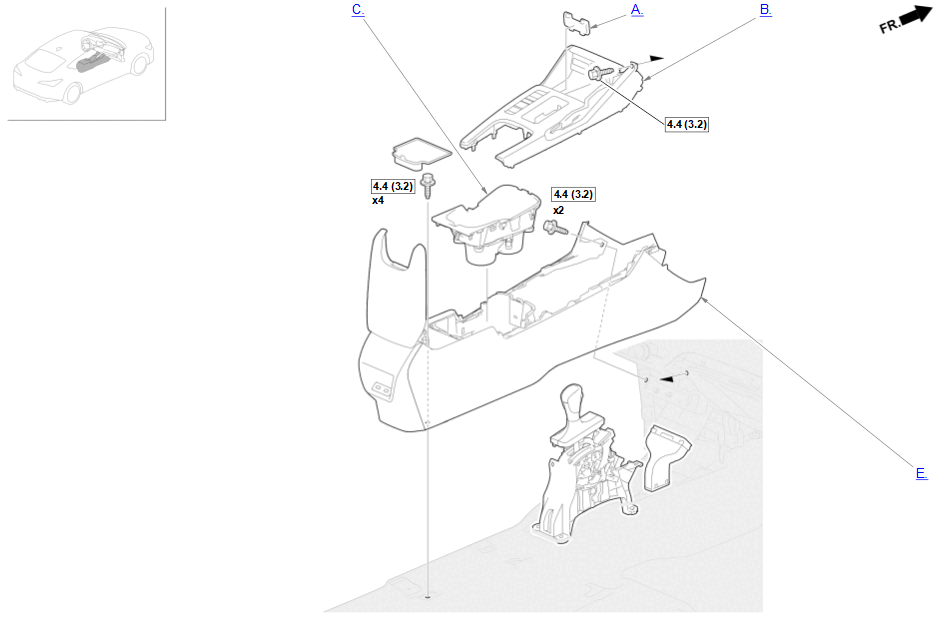 C.

A.

B.

FR.

4.4 (3.2)

4.4 (3.2)
x4

4.4 (3.2)
x2

E.