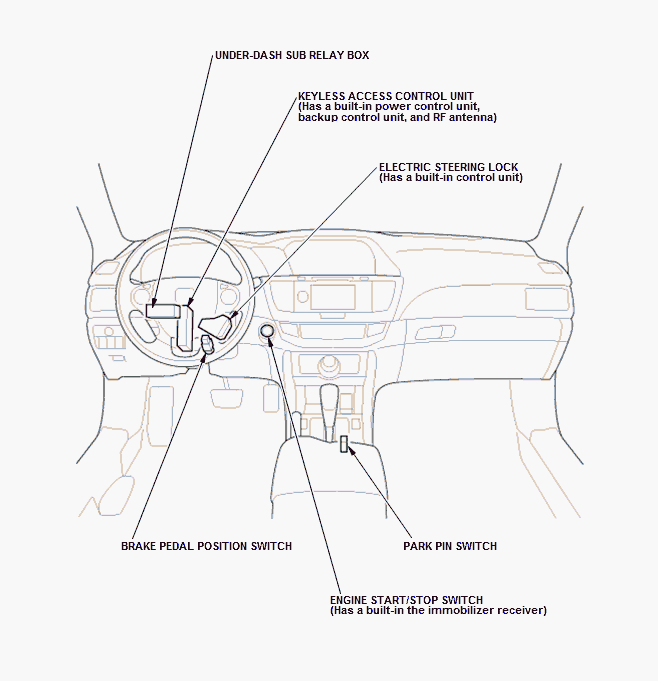 UNDER-DASH SUB RELAY BOX

KEYLESS ACCESS CONTROL UNIT
(Has a built-in power control unit, backup control unit, and RF antenna)

ELECTRIC STEERING LOCK
(Has a built-in control unit)

BRAKE PEDAL POSITION SWITCH

PARK PIN SWITCH

ENGINE START/STOP SWITCH
(Has a built-in the immobilizer receiver)