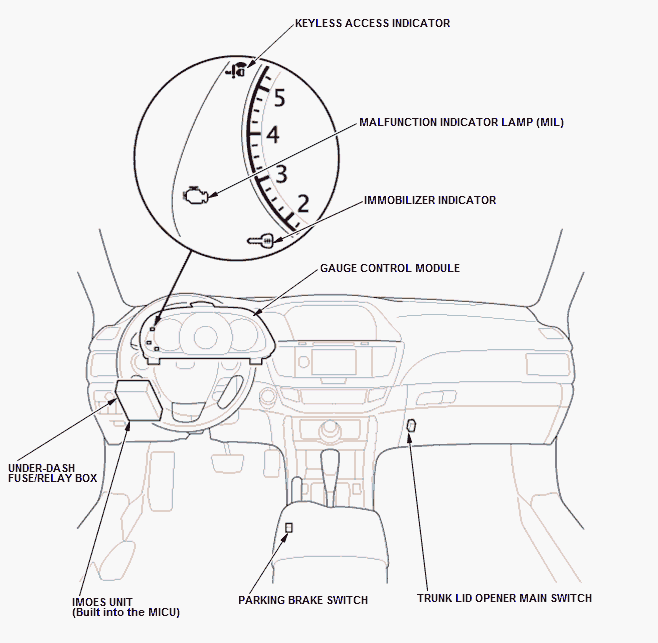 KEYLESS ACCESS INDICATOR

5

4

3

2

MALFUNCTION INDICATOR LAMP (MIL)

IMMOBILIZER INDICATOR

GAUGE CONTROL MODULE

UNDER-DASH FUSE/RELAY BOX

IMOES UNIT (Built into the MICU)

PARKING BRAKE SWITCH

TRUNK LID OPENER MAIN SWITCH