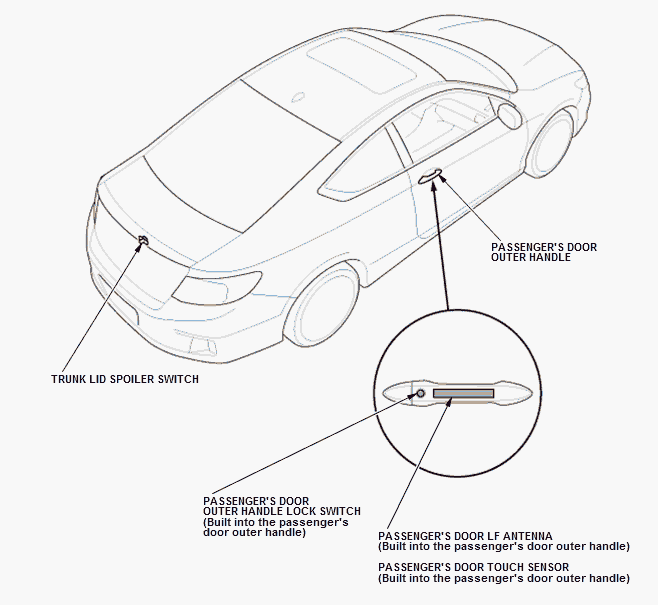 PASSENGER'S DOOR OUTER HANDLE

TRUNK LID SPOILER SWITCH

PASSENGER'S DOOR OUTER HANDLE LOCK SWITCH (Built into the passenger's door outer handle)

PASSENGER'S DOOR LF ANTENNA (Built into the passenger's door outer handle)

PASSENGER'S DOOR TOUCH SENSOR (Built into the passenger's door outer handle)