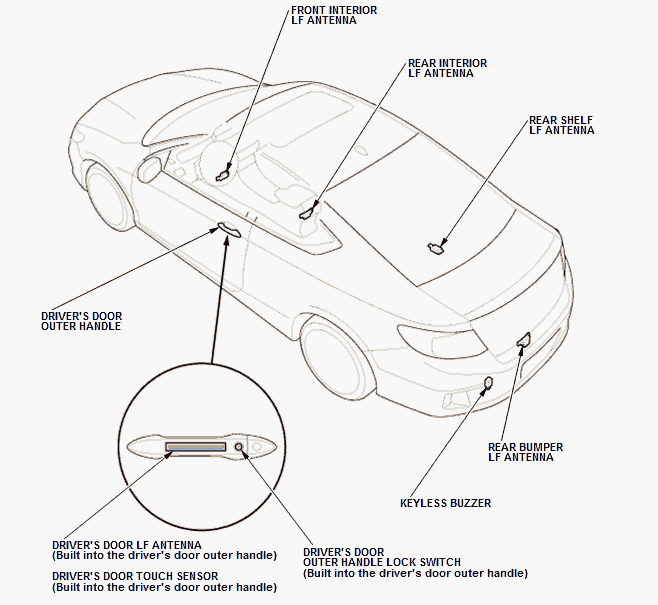 FRONT INTERIOR
LF ANTENNA

REAR INTERIOR
LF ANTENNA

REAR SHELF
LF ANTENNA

DRIVER'S DOOR
OUTER HANDLE

REAR BUMPER
LF ANTENNA

KEYLESS BUZZER

DRIVER'S DOOR LF ANTENNA
(Built into the driver's door outer handle)

DRIVER'S DOOR TOUCH SENSOR
(Built into the driver's door outer handle)

DRIVER'S DOOR
OUTER HANDLE LOCK SWITCH
(Built into the driver's door outer handle)