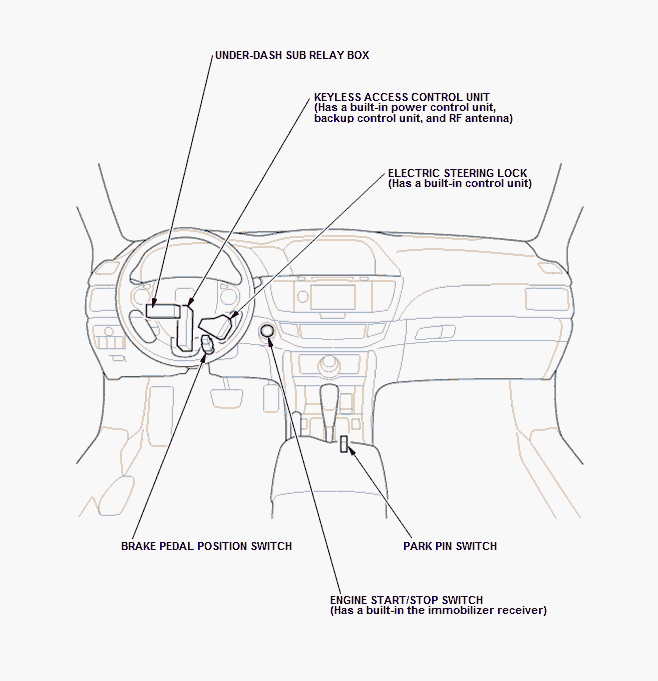 UNDER-DASH SUB RELAY BOX

KEYLESS ACCESS CONTROL UNIT
(Has a built-in power control unit, backup control unit, and RF antenna)

ELECTRIC STEERING LOCK
(Has a built-in control unit)

BRAKE PEDAL POSITION SWITCH

PARK PIN SWITCH

ENGINE START/STOP SWITCH
(Has a built-in the immobilizer receiver)