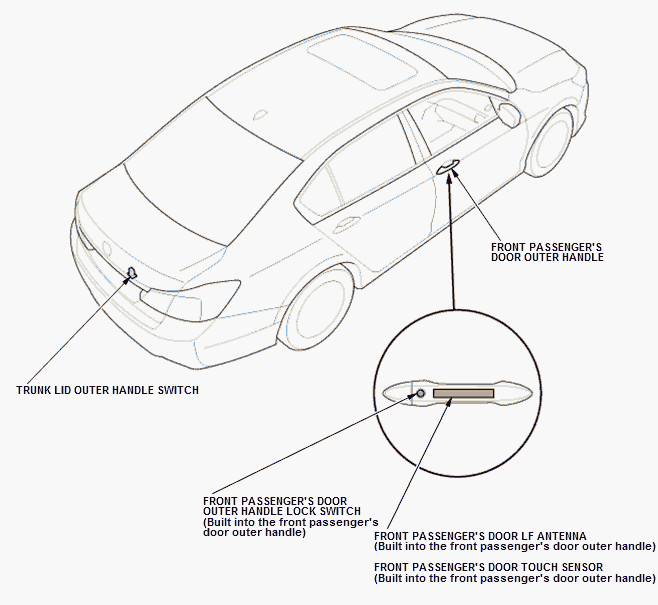 FRONT PASSENGER'S DOOR OUTER HANDLE

TRUNK LID OUTER HANDLE SWITCH

FRONT PASSENGER'S DOOR OUTER HANDLE LOCK SWITCH (Built into the front passenger's door outer handle)

FRONT PASSENGER'S DOOR LF ANTENNA (Built into the front passenger's door outer handle)

FRONT PASSENGER'S DOOR TOUCH SENSOR (Built into the front passenger's door outer handle)