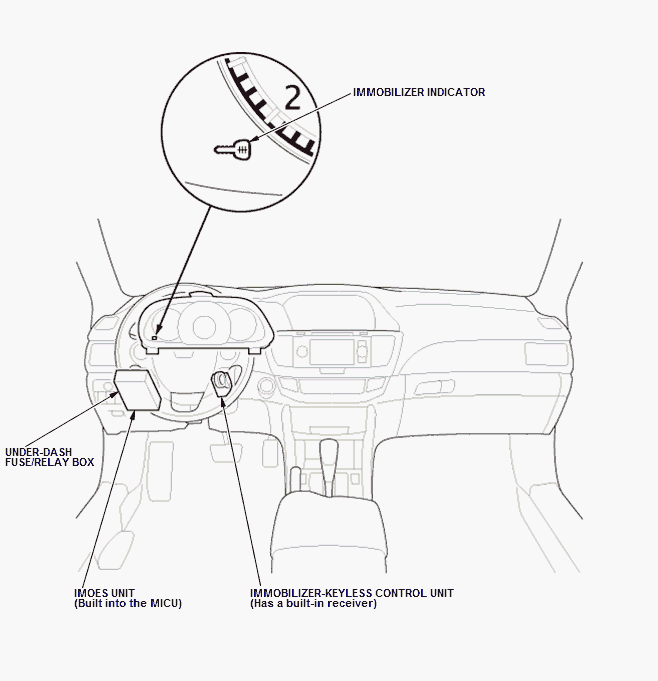 2

IMMOBILIZER INDICATOR

UNDER-DASH FUSE/RELAY BOX

IMOES UNIT
(Built into the MICU)

IMMOBILIZER-KEYLESS CONTROL UNIT
(Has a built-in receiver)