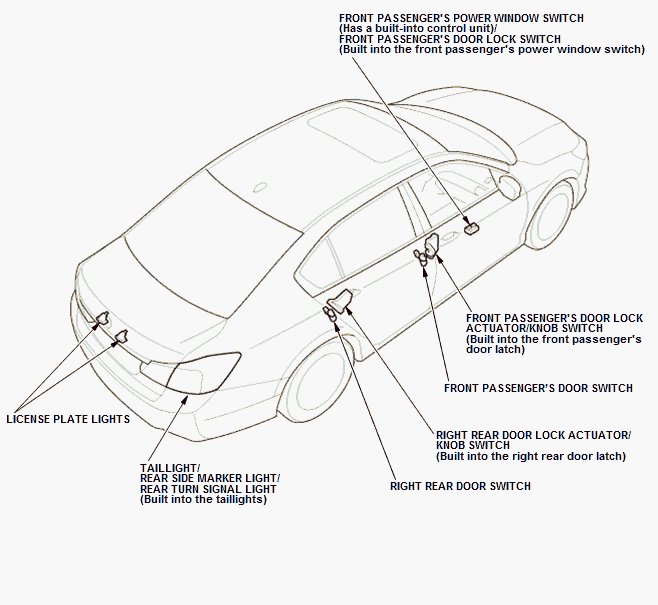 FRONT PASSENGER'S POWER WINDOW SWITCH
(Has a built-into control unit)/
FRONT PASSENGER'S DOOR LOCK SWITCH
(Built into the front passenger's power window switch)

FRONT PASSENGER'S DOOR LOCK ACTUATOR/KNOB SWITCH
(Built into the front passenger's door latch)

FRONT PASSENGER'S DOOR SWITCH

LICENSE PLATE LIGHTS

RIGHT REAR DOOR LOCK ACTUATOR/ KNOB SWITCH
(Built into the right rear door latch)

TAILLIGHT/
REAR SIDE MARKER LIGHT/
REAR TURN SIGNAL LIGHT
(Built into the taillights)

RIGHT REAR DOOR SWITCH