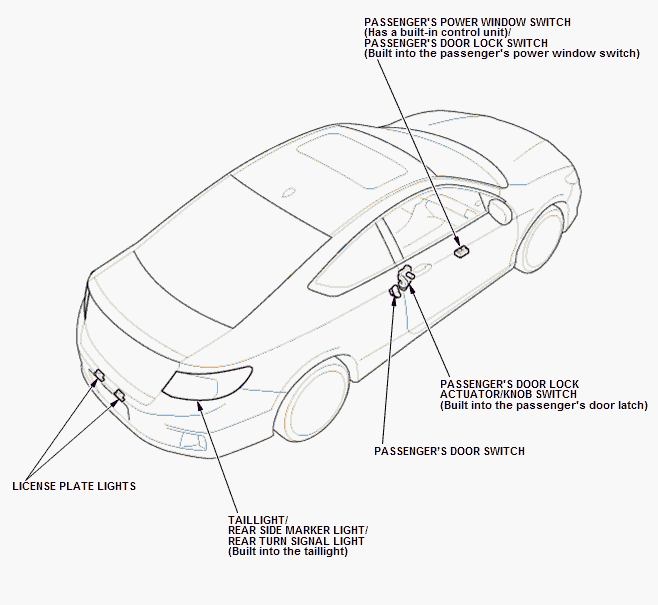 PASSENGER'S POWER WINDOW SWITCH
(Has a built-in control unit)/
PASSENGER'S DOOR LOCK SWITCH
(Built into the passenger's power window switch)

PASSENGER'S DOOR LOCK ACTUATOR/KNOB SWITCH
(Built into the passenger's door latch)

PASSENGER'S DOOR SWITCH

LICENSE PLATE LIGHTS

TAILLIGHT/
REAR SIDE MARKER LIGHT/
REAR TURN SIGNAL LIGHT
(Built into the taillight)