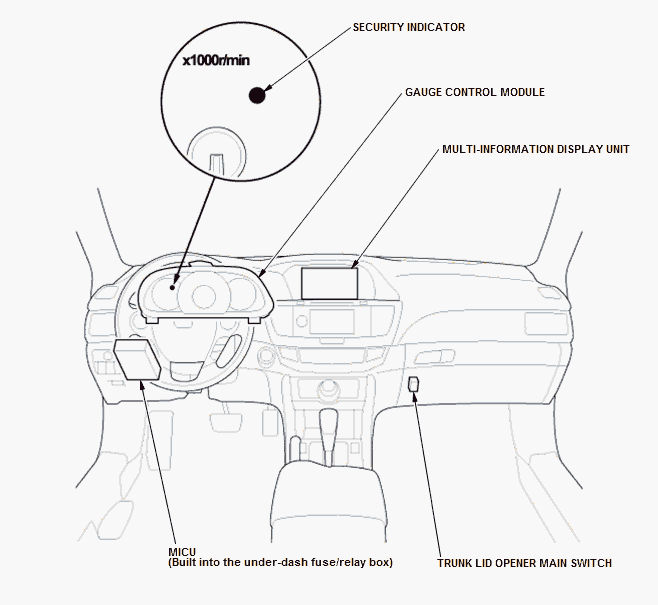 SECURITY INDICATOR

x1000r/min

GAUGE CONTROL MODULE

MULTI-INFORMATION DISPLAY UNIT

MICU
(Built into the under-dash fuse/relay box)

TRUNK LID OPENER MAIN SWITCH