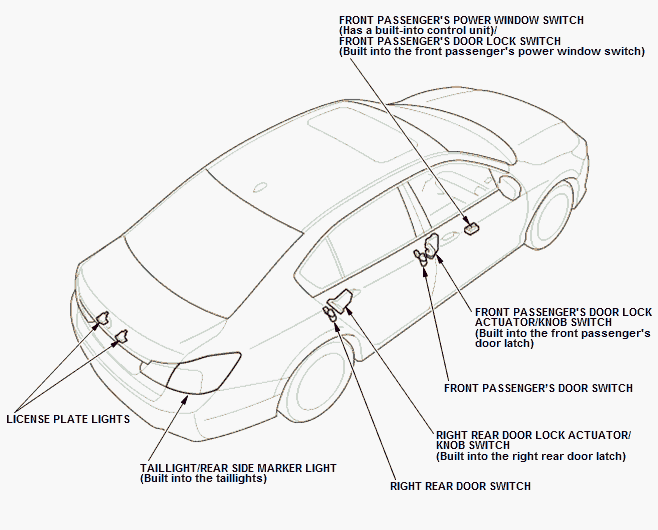 FRONT PASSENGER'S POWER WINDOW SWITCH
(Has a built-into control unit)/
FRONT PASSENGER'S DOOR LOCK SWITCH
(Built into the front passenger's power window switch)

FRONT PASSENGER'S DOOR LOCK ACTUATOR/KNOB SWITCH
(Built into the front passenger's door latch)

FRONT PASSENGER'S DOOR SWITCH

LICENSE PLATE LIGHTS

RIGHT REAR DOOR LOCK ACTUATOR/ KNOB SWITCH
(Built into the right rear door latch)

TAILLIGHT/REAR SIDE MARKER LIGHT
(Built into the taillights)

RIGHT REAR DOOR SWITCH