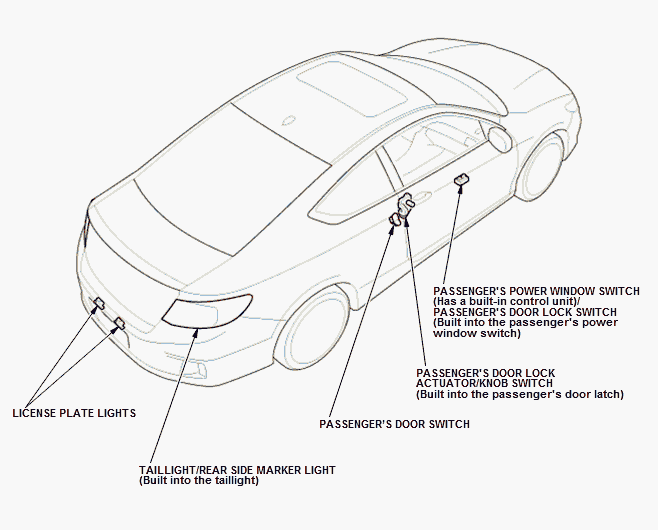 PASSENGER'S POWER WINDOW SWITCH
(Has a built-in control unit)/
PASSENGER'S DOOR LOCK SWITCH
(Built into the passenger's power window switch)

PASSENGER'S DOOR LOCK ACTUATOR/KNOB SWITCH
(Built into the passenger's door latch)

LICENSE PLATE LIGHTS

PASSENGER'S DOOR SWITCH

TAILLIGHT/REAR SIDE MARKER LIGHT
(Built into the taillight)