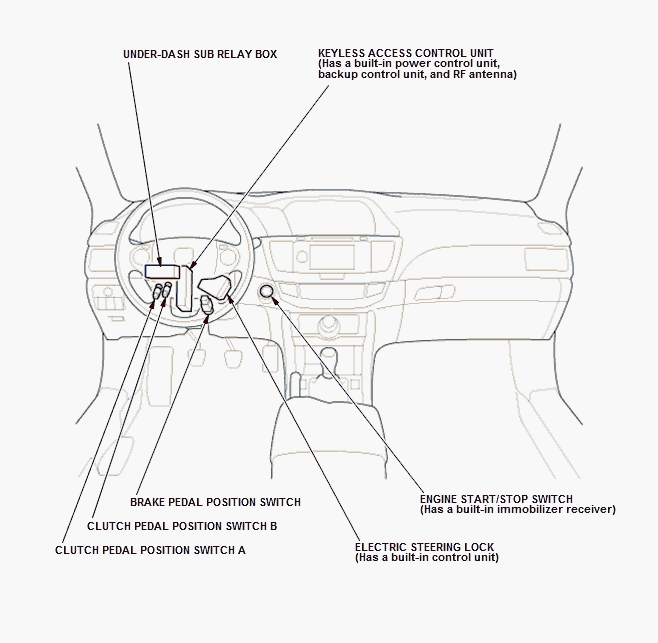 UNDER-DASH SUB RELAY BOX

KEYLESS ACCESS CONTROL UNIT
(Has a built-in power control unit, backup control unit, and RF antenna)

BRAKE PEDAL POSITION SWITCH

CLUTCH PEDAL POSITION SWITCH B

CLUTCH PEDAL POSITION SWITCH A

ENGINE START/STOP SWITCH
(Has a built-in immobilizer receiver)

ELECTRIC STEERING LOCK
(Has a built-in control unit)