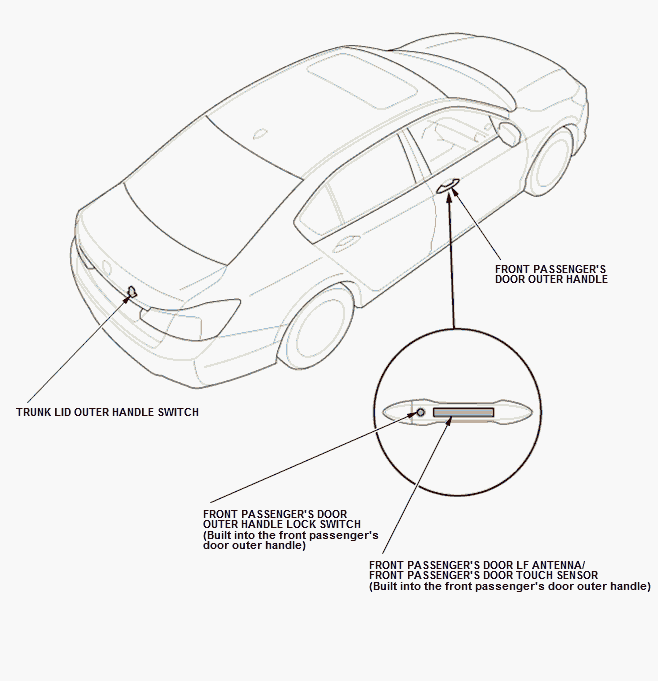 FRONT PASSENGER'S DOOR OUTER HANDLE

TRUNK LID OUTER HANDLE SWITCH

FRONT PASSENGER'S DOOR OUTER HANDLE LOCK SWITCH (Built into the front passenger's door outer handle)

FRONT PASSENGER'S DOOR LF ANTENNA/ FRONT PASSENGER'S DOOR TOUCH SENSOR (Built into the front passenger's door outer handle)