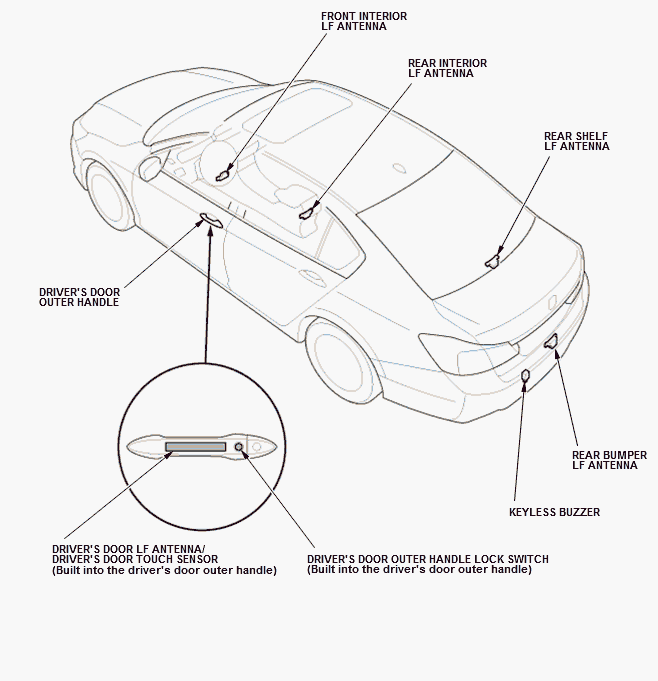 FRONT INTERIOR
LF ANTENNA

REAR INTERIOR
LF ANTENNA

REAR SHELF
LF ANTENNA

DRIVER'S DOOR
OUTER HANDLE

REAR BUMPER
LF ANTENNA

KEYLESS BUZZER

DRIVER'S DOOR LF ANTENNA/
DRIVER'S DOOR TOUCH SENSOR
(Built into the driver's door outer handle)

DRIVER'S DOOR OUTER HANDLE LOCK SWITCH
(Built into the driver's door outer handle)