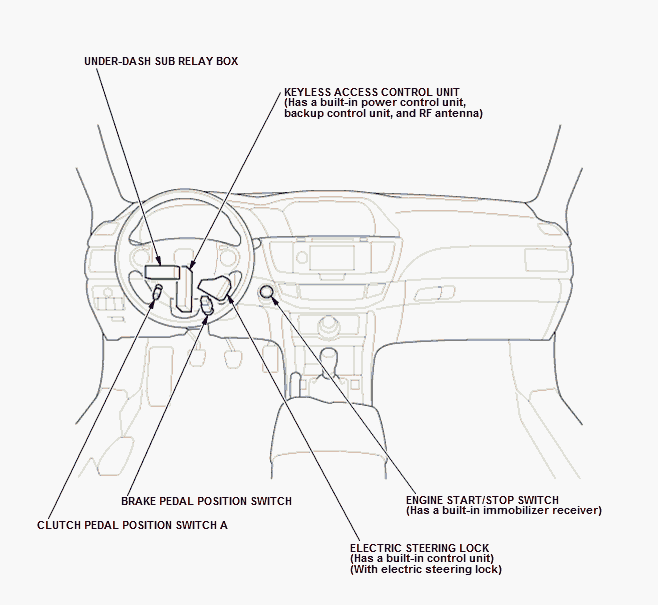 UNDER-DASH SUB RELAY BOX

KEYLESS ACCESS CONTROL UNIT
(Has a built-in power control unit, backup control unit, and RF antenna)

BRAKE PEDAL POSITION SWITCH

CLUTCH PEDAL POSITION SWITCH A

ENGINE START/STOP SWITCH
(Has a built-in immobilizer receiver)

ELECTRIC STEERING LOCK
(Has a built-in control unit)
(With electric steering lock)