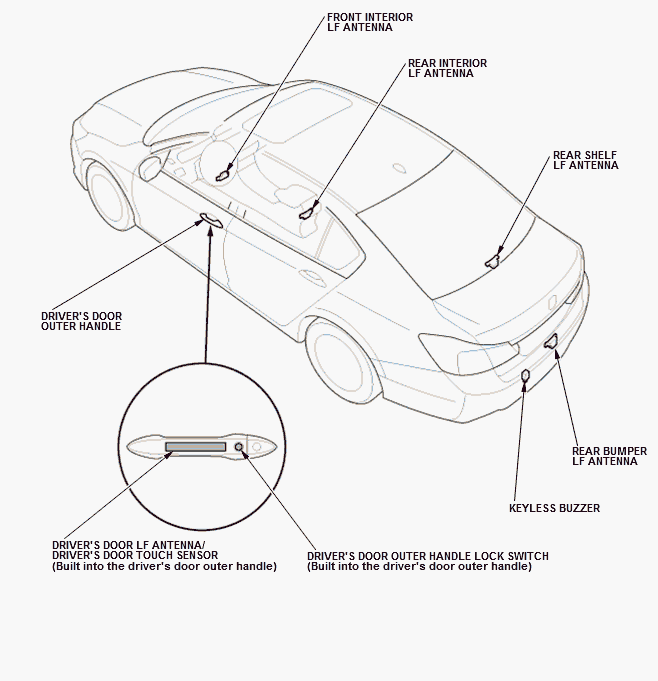 FRONT INTERIOR
LF ANTENNA

REAR INTERIOR
LF ANTENNA

REAR SHELF
LF ANTENNA

DRIVER'S DOOR
OUTER HANDLE

REAR BUMPER
LF ANTENNA

KEYLESS BUZZER

DRIVER'S DOOR LF ANTENNA/
DRIVER'S DOOR TOUCH SENSOR
(Built into the driver's door outer handle)

DRIVER'S DOOR OUTER HANDLE LOCK SWITCH
(Built into the driver's door outer handle)