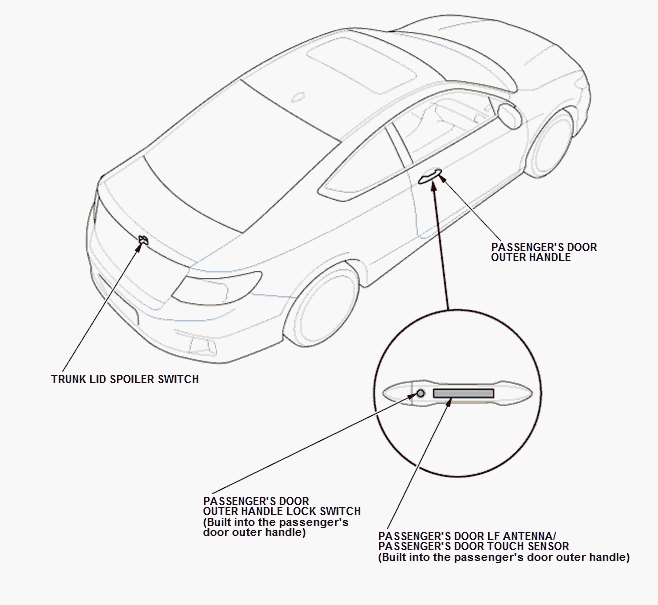 PASSENGER'S DOOR OUTER HANDLE

TRUNK LID SPOILER SWITCH

PASSENGER'S DOOR OUTER HANDLE LOCK SWITCH (Built into the passenger's door outer handle)

PASSENGER'S DOOR LF ANTENNA/ PASSENGER'S DOOR TOUCH SENSOR (Built into the passenger's door outer handle)