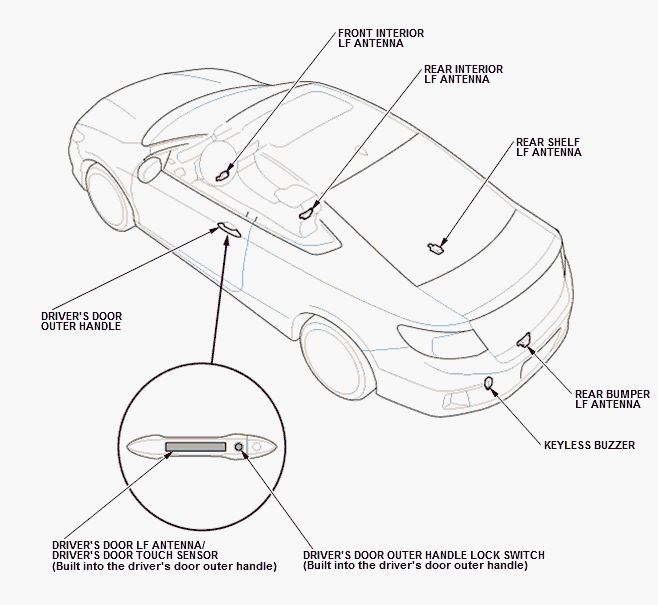 FRONT INTERIOR
LF ANTENNA

REAR INTERIOR
LF ANTENNA

REAR SHELF
LF ANTENNA

DRIVER'S DOOR
OUTER HANDLE

REAR BUMPER
LF ANTENNA

KEYLESS BUZZER

DRIVER'S DOOR LF ANTENNA/
DRIVER'S DOOR TOUCH SENSOR
(Built into the driver's door outer handle)

DRIVER'S DOOR OUTER HANDLE LOCK SWITCH
(Built into the driver's door outer handle)