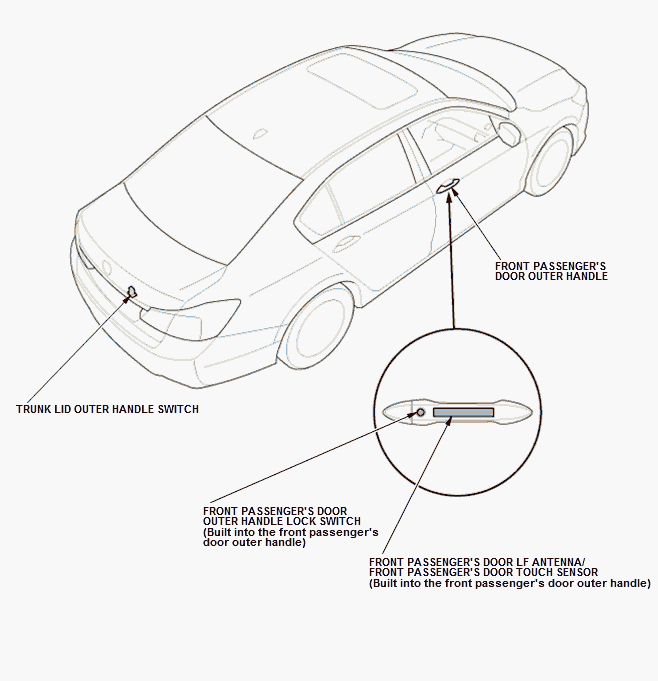 FRONT PASSENGER'S DOOR OUTER HANDLE

TRUNK LID OUTER HANDLE SWITCH

FRONT PASSENGER'S DOOR OUTER HANDLE LOCK SWITCH (Built into the front passenger's door outer handle)

FRONT PASSENGER'S DOOR LF ANTENNA/ FRONT PASSENGER'S DOOR TOUCH SENSOR (Built into the front passenger's door outer handle)