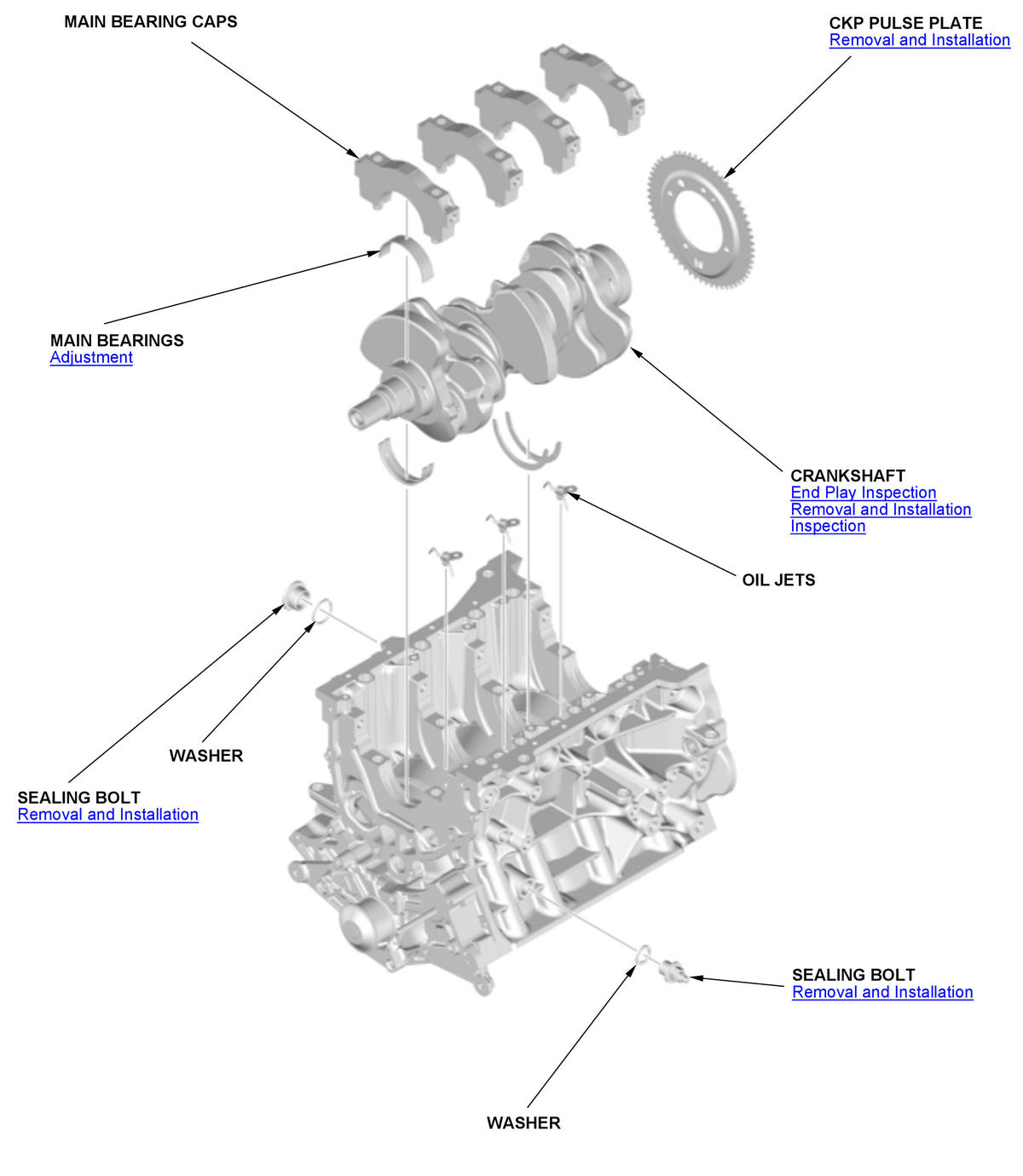 MAIN BEARING CAPS

CKP PULSE PLATE
Removal and Installation

MAIN BEARINGS
Adjustment

CRANKSHAFT
End Play Inspection
Removal and Installation
Inspection

OIL JETS

WASHER

SEALING BOLT
Removal and Installation

SEALING BOLT
Removal and Installation

WASHER