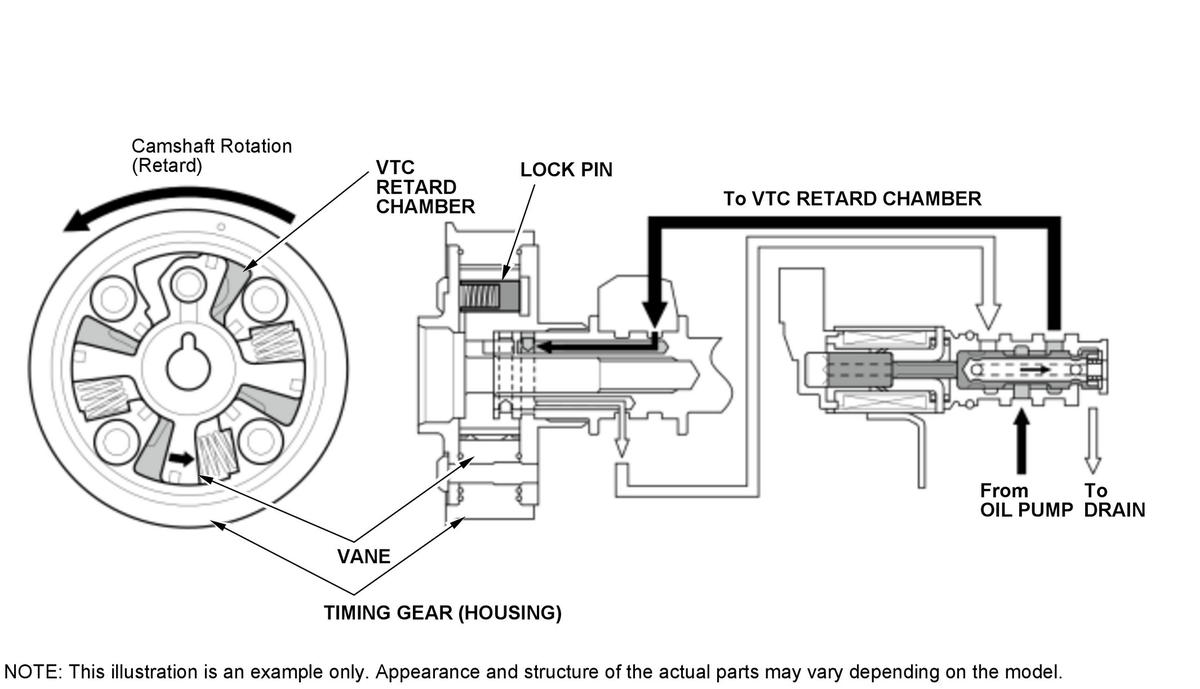 Camshaft Rotation (Retard)

VTC RETARD CHAMBER

LOCK PIN

To VTC RETARD CHAMBER

From OIL PUMP

To DRAIN

VANE

TIMING GEAR (HOUSING)

NOTE: This illustration is an example only. Appearance and structure of the actual parts may vary depending on the model.