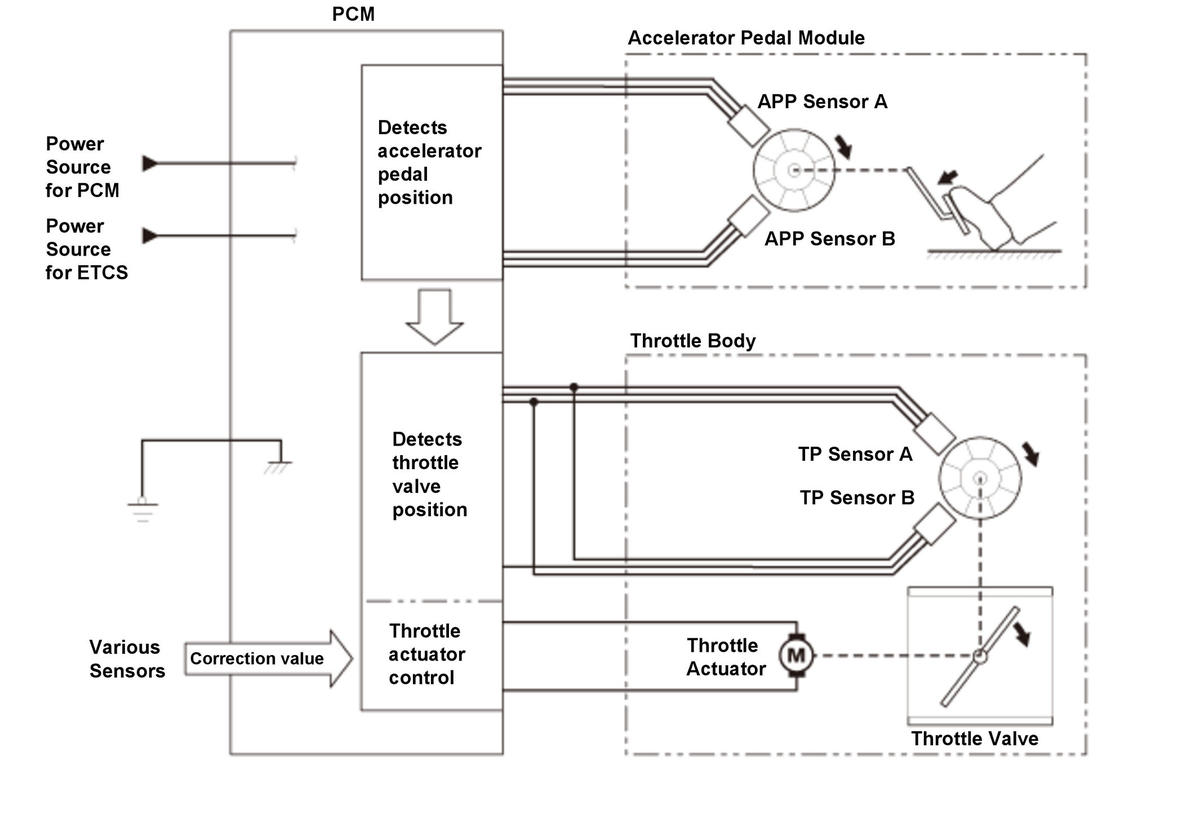 PCM

Accelerator Pedal Module

Power Source for PCM

Power Source for ETCS

Detects accelerator pedal position

APP Sensor A

APP Sensor B

Throttle Body

Detects throttle valve position

TP Sensor A

TP Sensor B

Various Sensors

Correction value

Throttle actuator control

Throttle Actuator

M

Throttle Valve