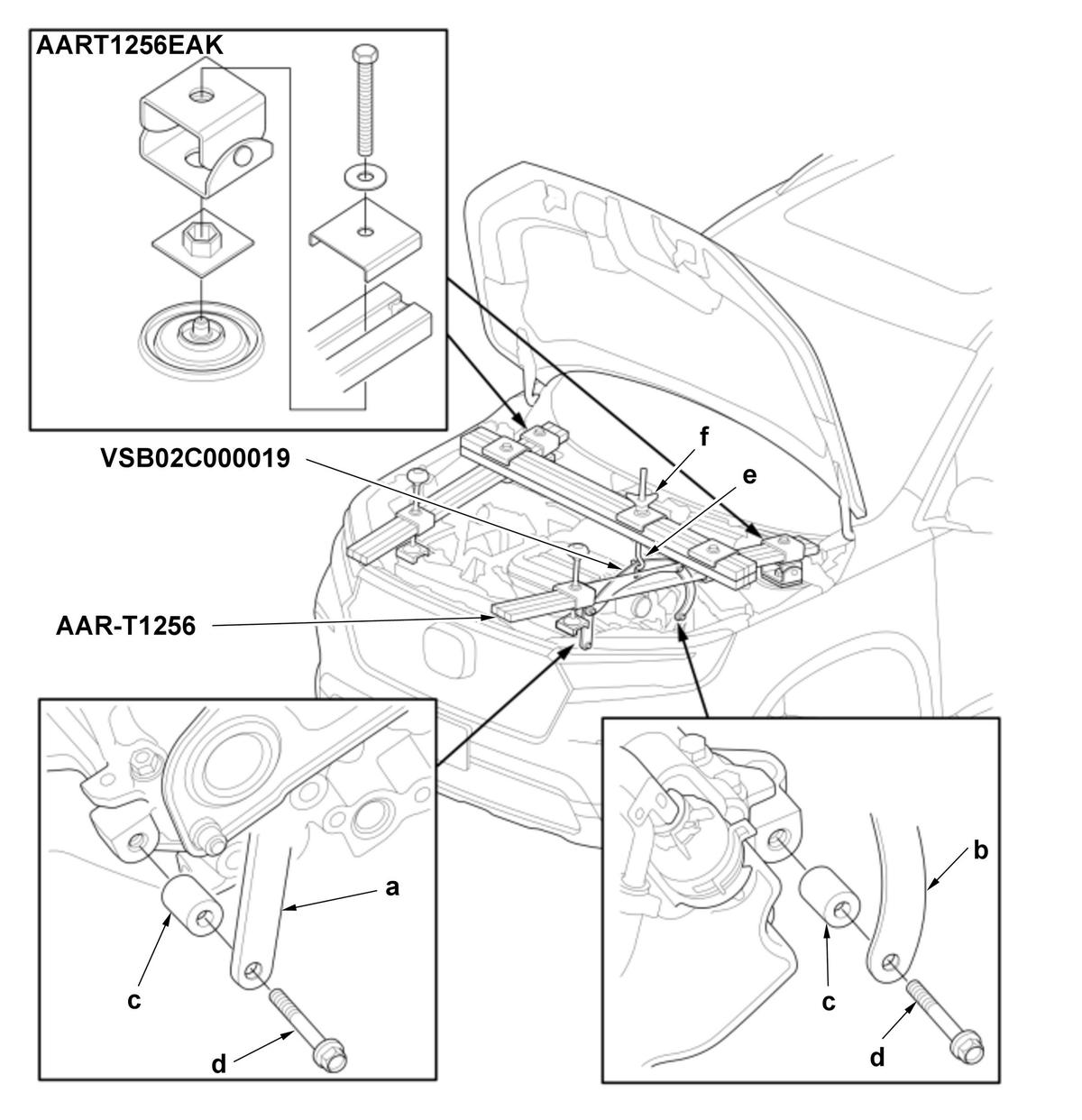 AART1256EAK

VSB02C000019

f

e

AAR-T1256

a

c

d

b

c

d