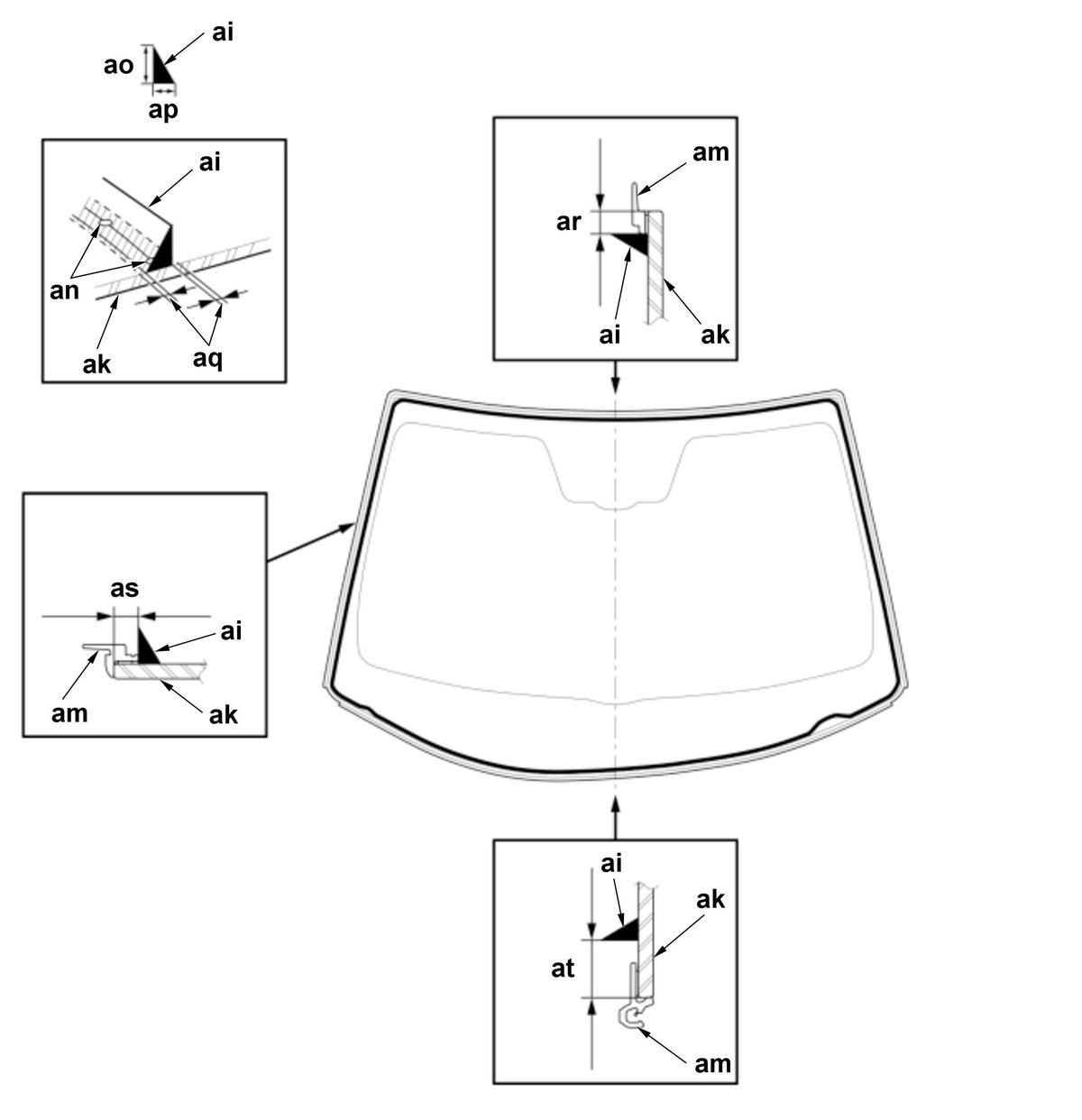 ai
ao
ap

ai
an
ak
aq

am
ar
ai
ak

as
ai
am
ak

ai
ak
at
am