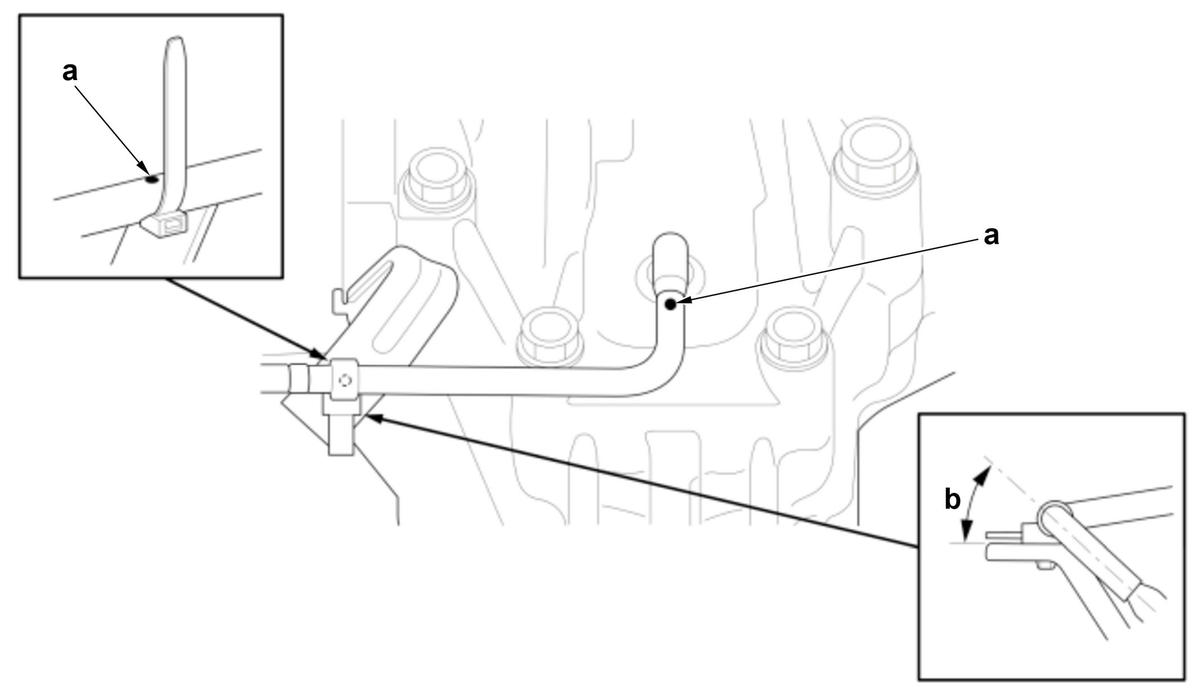 a
a
b