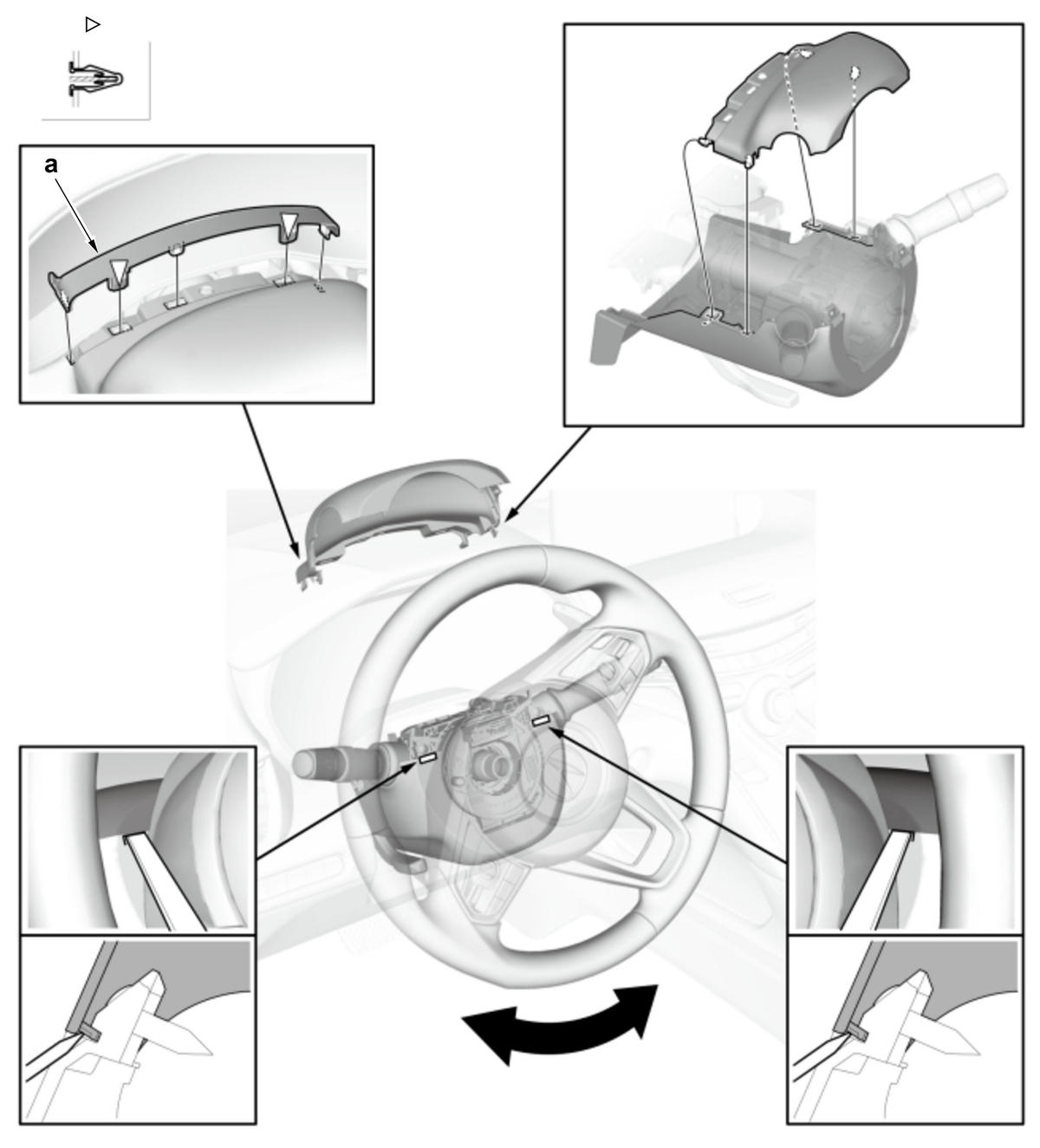 a