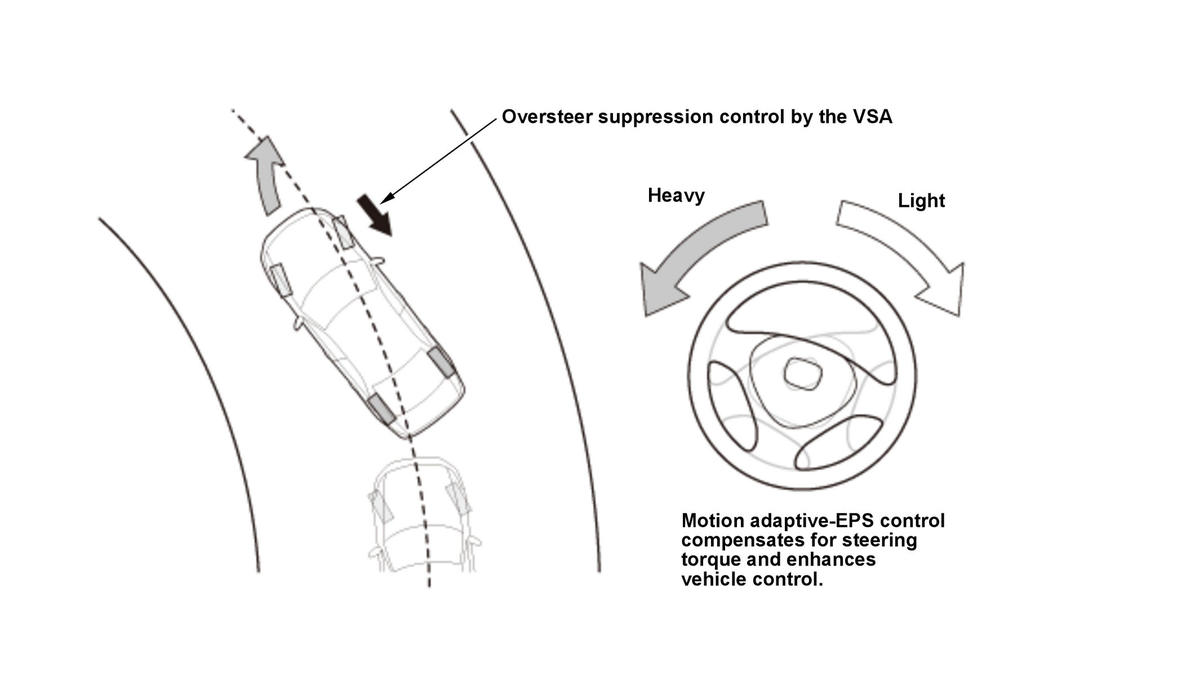 Oversteer suppression control by the VSA

Heavy

Light

Motion adaptive-EPS control compensates for steering torque and enhances vehicle control.