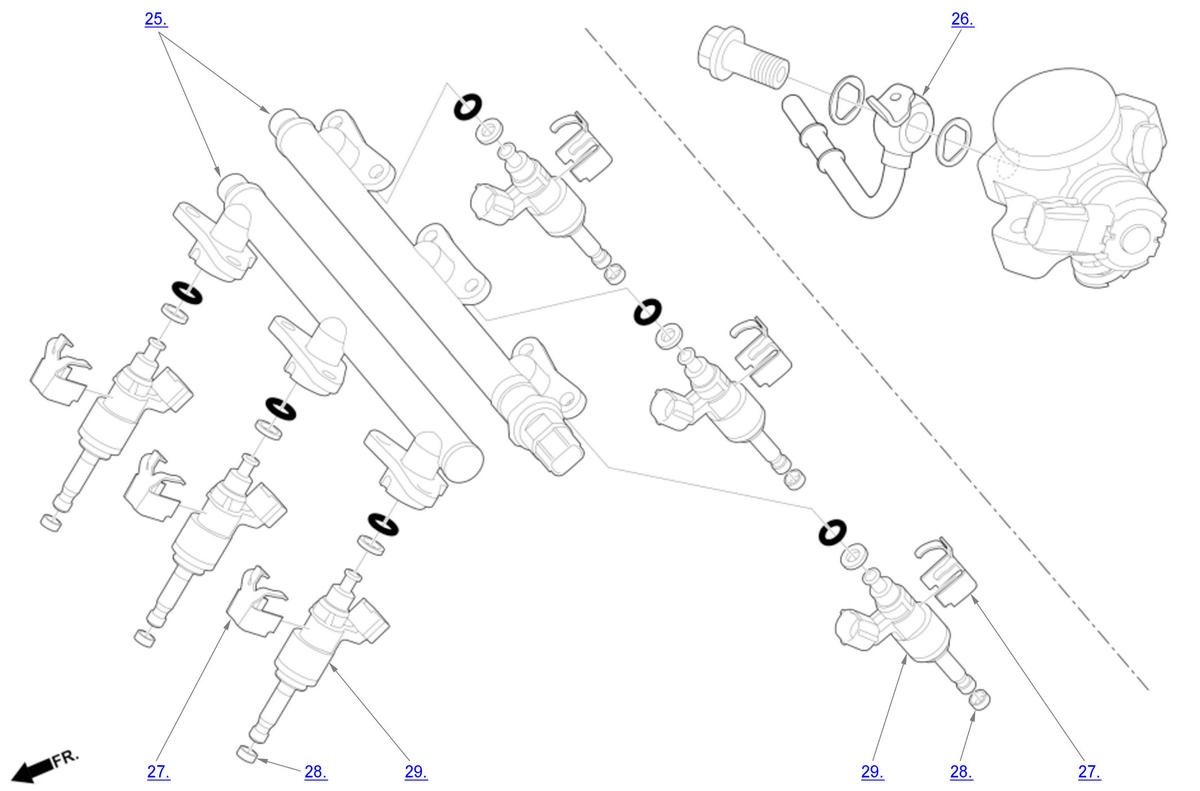 25.
26.
FR.
27.
28.
29.
29.
28.
27.