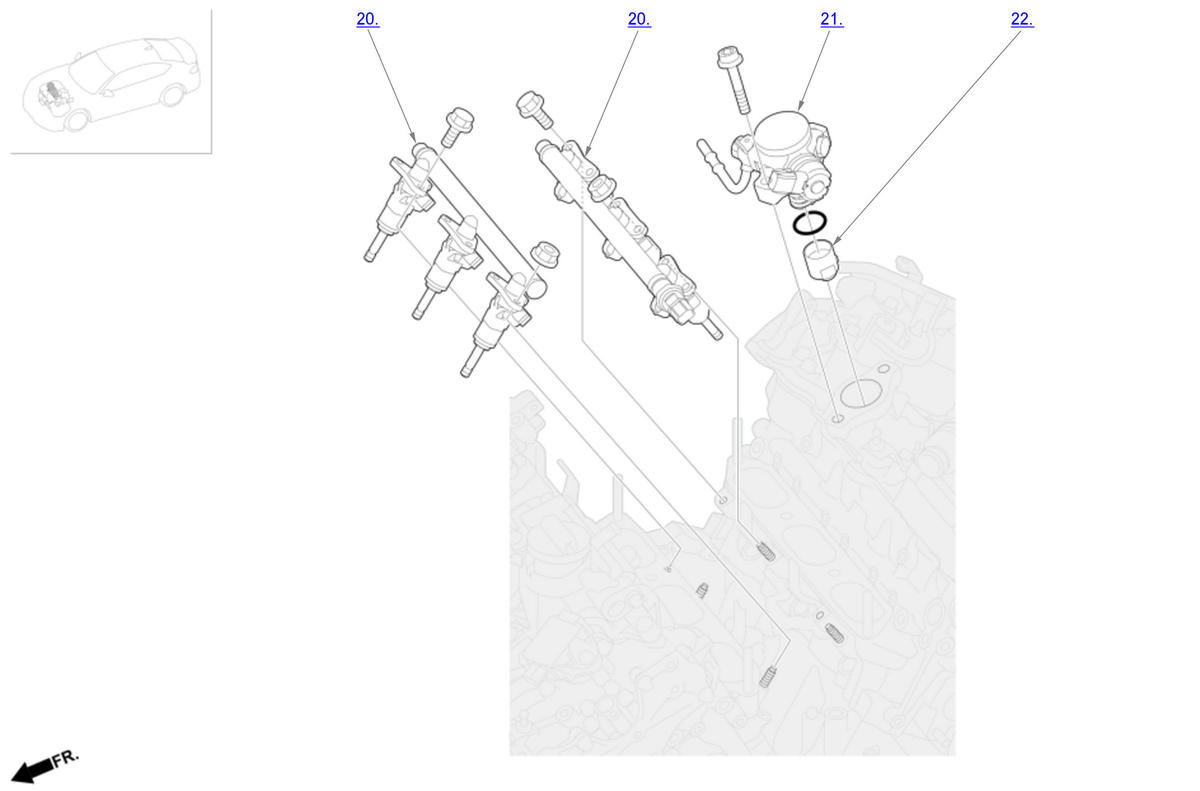 20.
20.
21.
22.
FR.