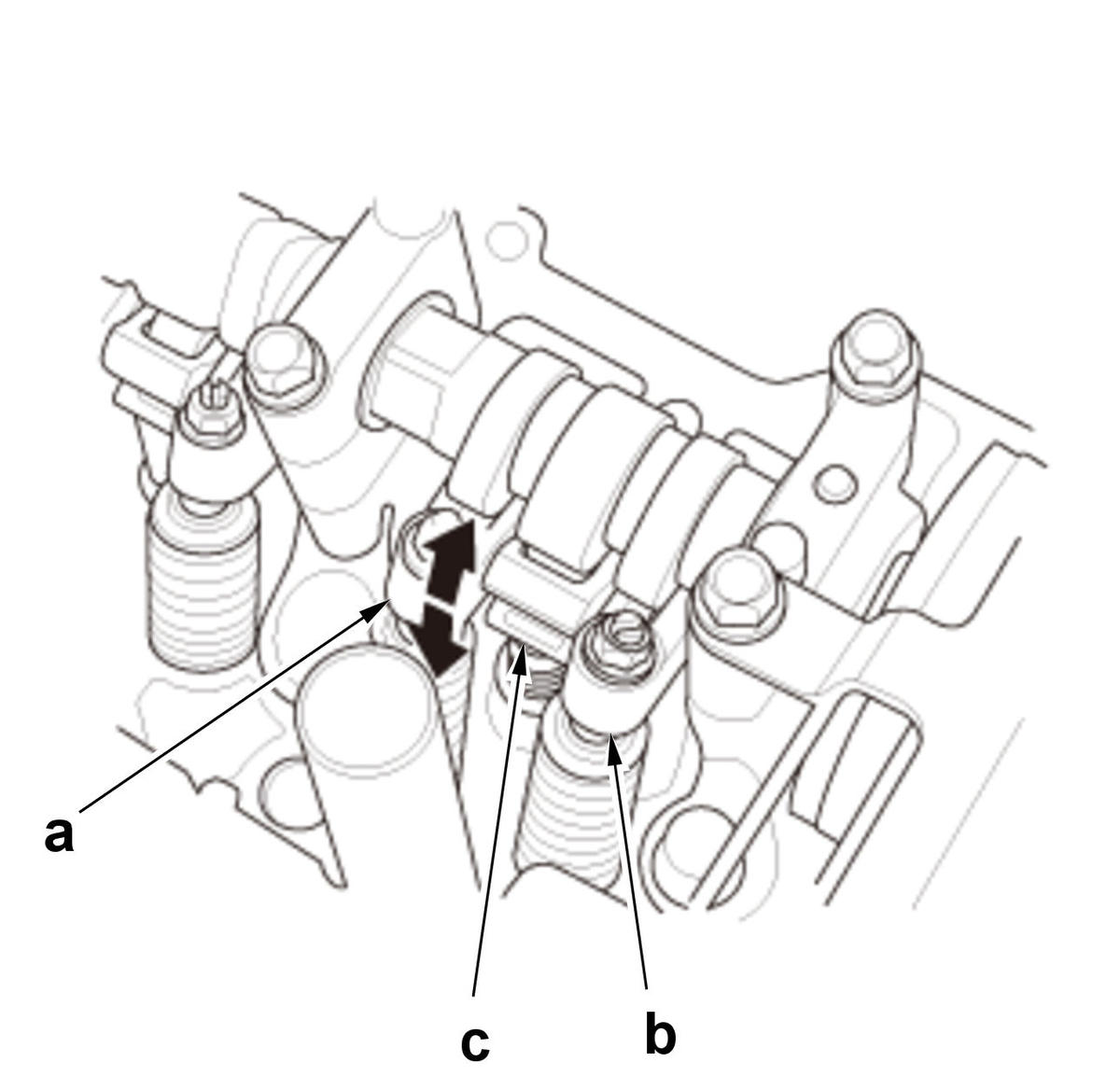 a

c

b