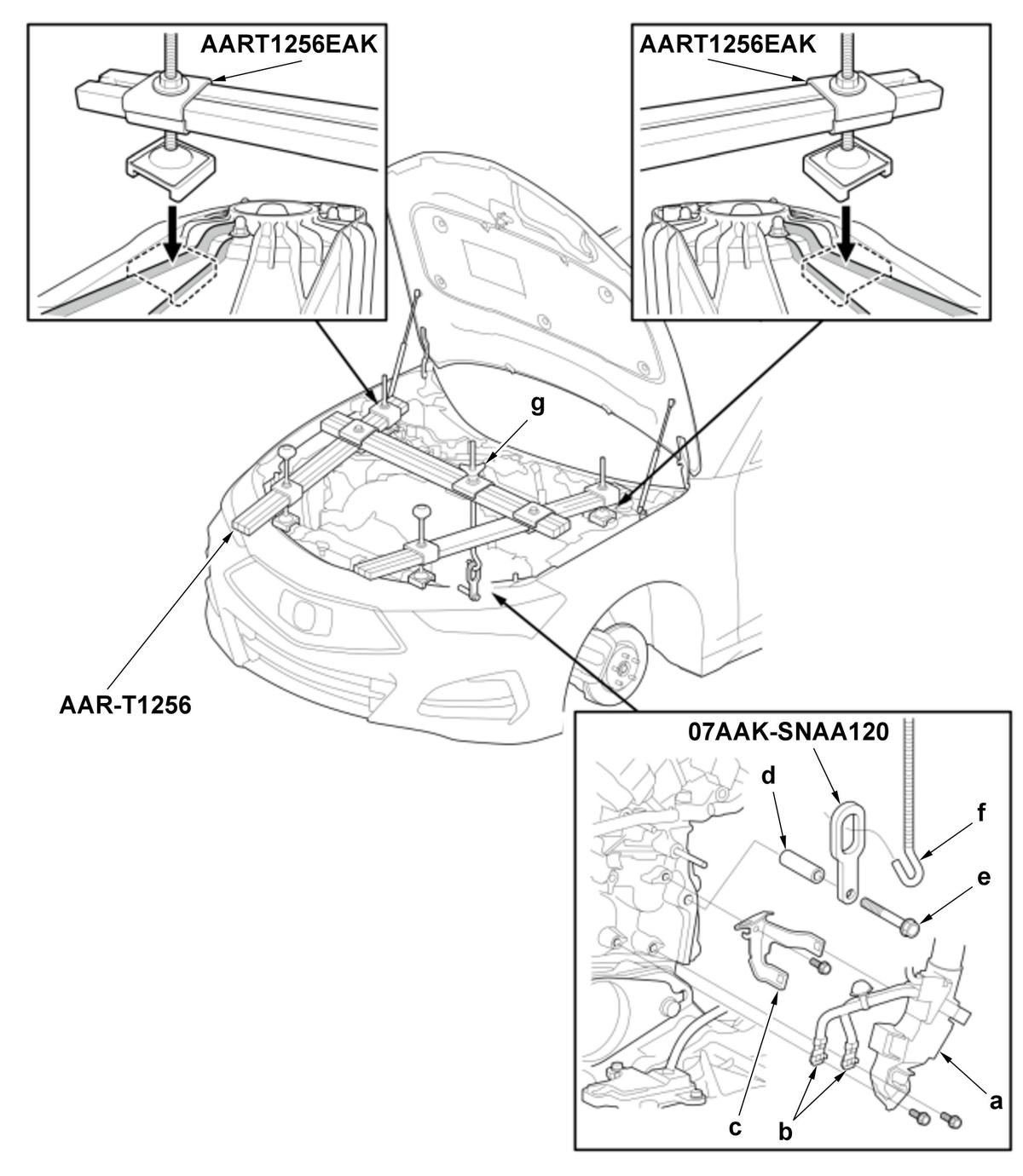 AART1256EAK

AART1256EAK

g

AAR-T1256

07AAK-SNAA120

d

f

e

c

b

a