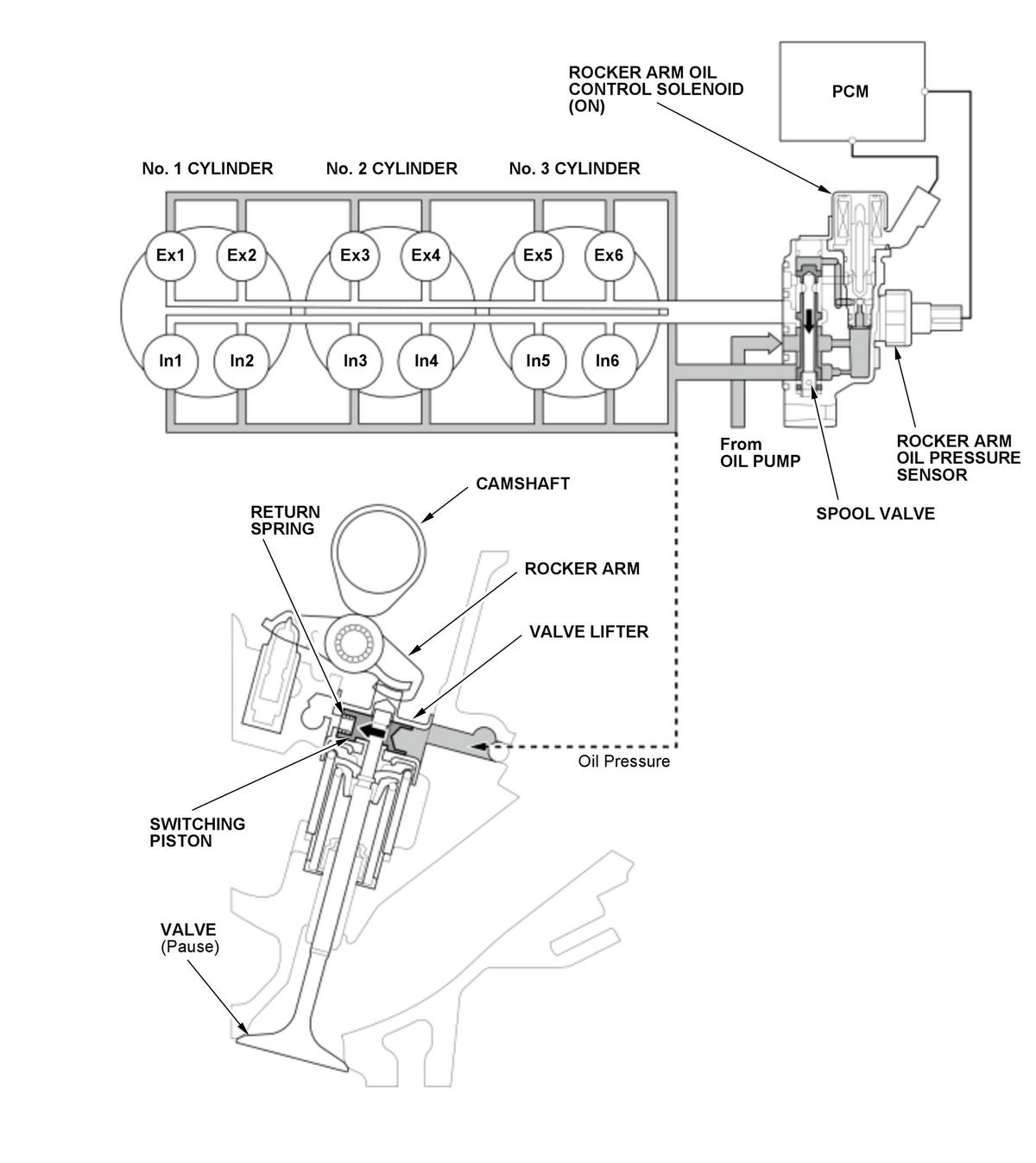 ROCKER ARM OIL CONTROL SOLENOID (ON)

PCM

No. 1 CYLINDER

No. 2 CYLINDER

No. 3 CYLINDER

Ex1 Ex2 Ex3 Ex4 Ex5 Ex6

In1 In2 In3 In4 In5 In6

From OIL PUMP

ROCKER ARM OIL PRESSURE SENSOR

SPOOL VALVE

CAMSHAFT

RETURN SPRING

ROCKER ARM

VALVE LIFTER

Oil Pressure

SWITCHING PISTON

VALVE (Pause)