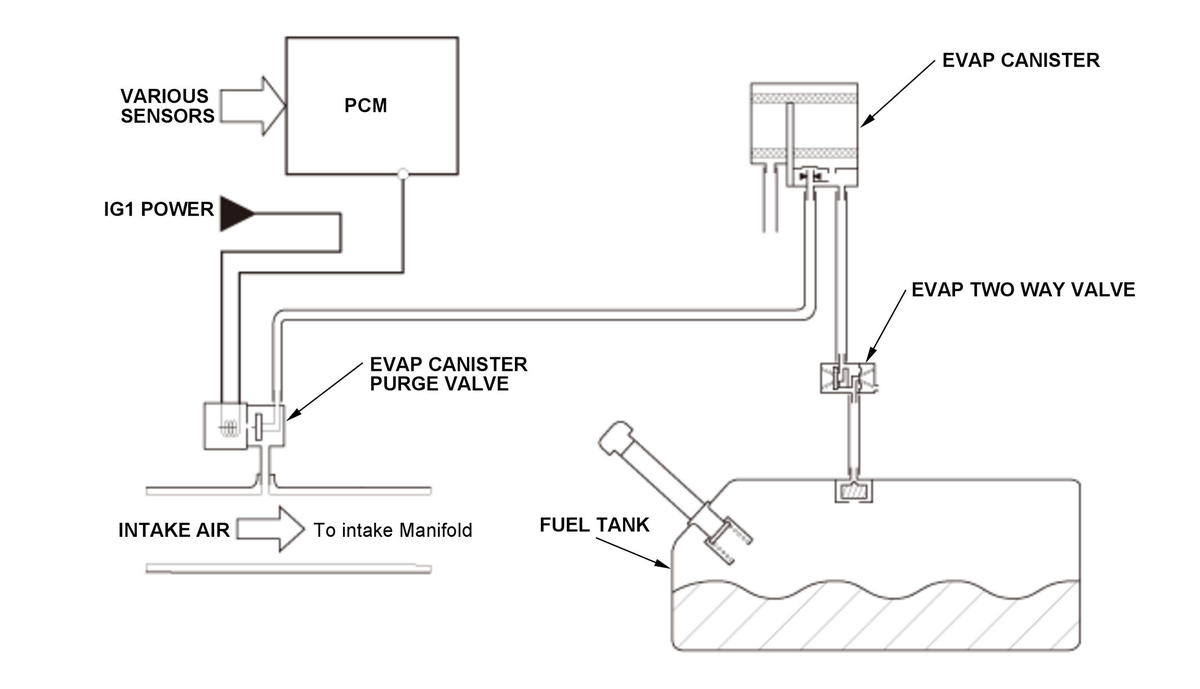 VARIOUS SENSORS

PCM

EVAP CANISTER

IG1 POWER

EVAP TWO WAY VALVE

EVAP CANISTER PURGE VALVE

INTAKE AIR

To intake Manifold

FUEL TANK