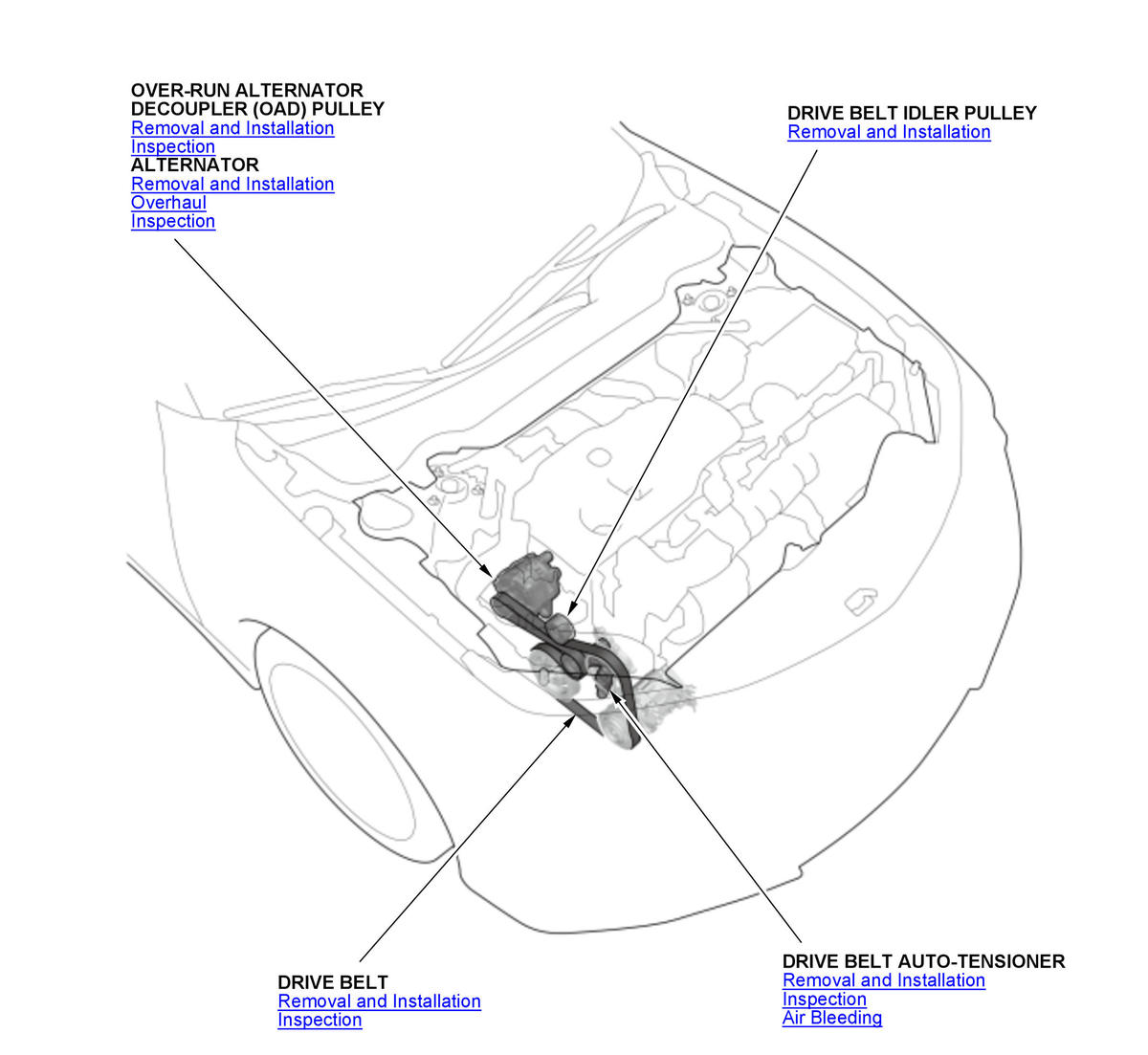 OVER-RUN ALTERNATOR DECOUPLER (OAD) PULLEY
Removal and Installation
Inspection
ALTERNATOR
Removal and Installation
Overhaul
Inspection

DRIVE BELT IDLER PULLEY
Removal and Installation

DRIVE BELT
Removal and Installation
Inspection

DRIVE BELT AUTO-TENSIONER
Removal and Installation
Inspection
Air Bleeding