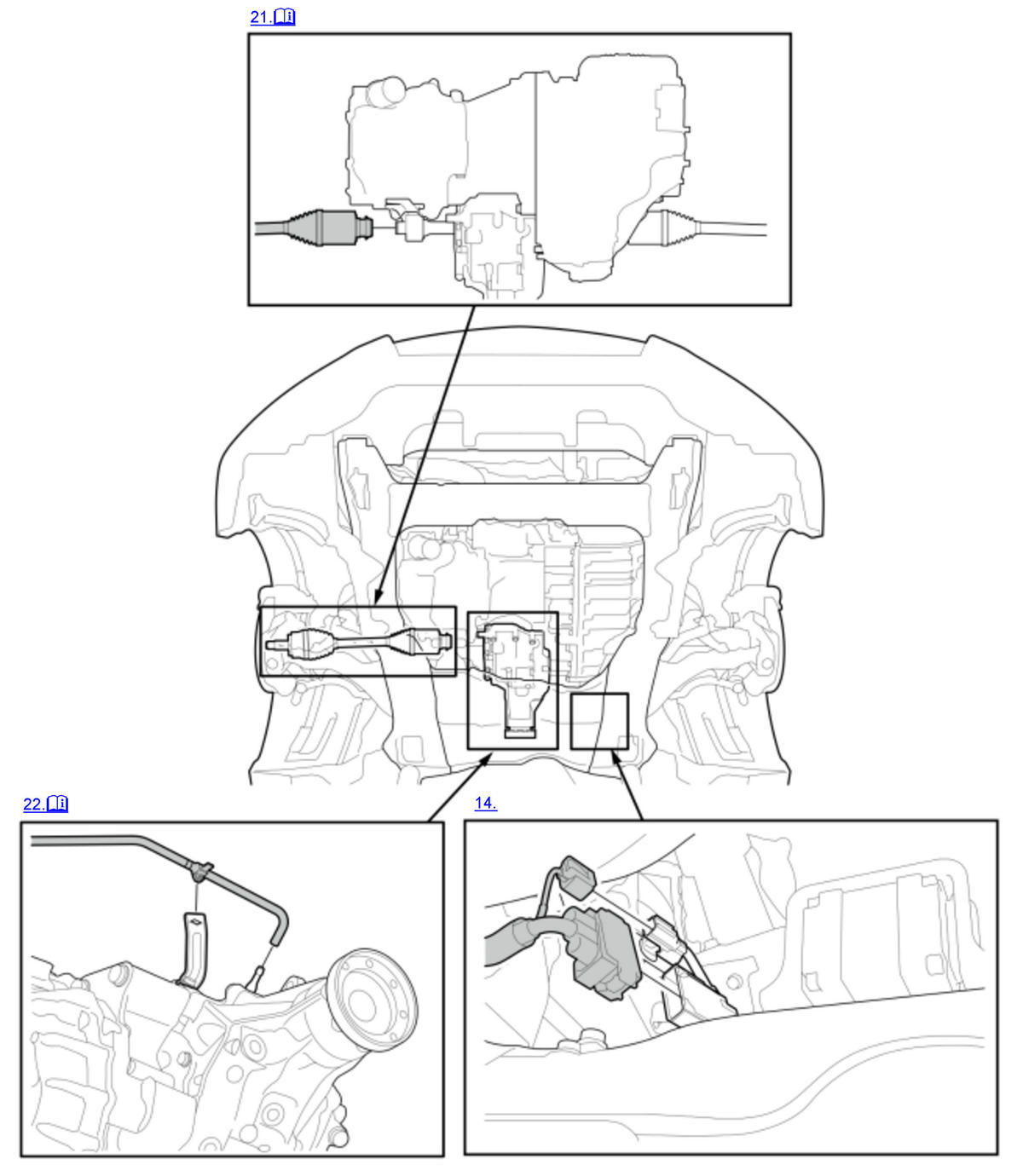 21.

22.

14.