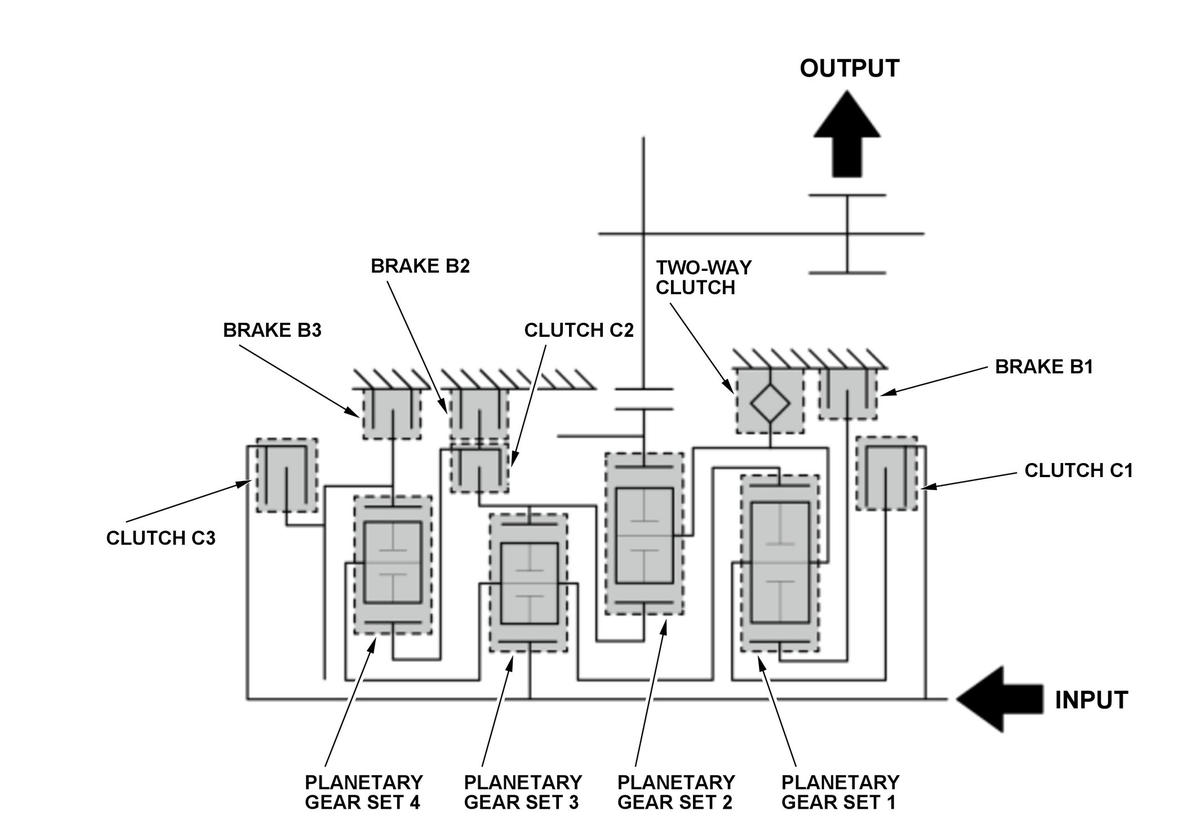 OUTPUT

BRAKE B2

TWO-WAY CLUTCH

BRAKE B3

CLUTCH C2

BRAKE B1

CLUTCH C1

CLUTCH C3

INPUT

PLANETARY GEAR SET 4

PLANETARY GEAR SET 3

PLANETARY GEAR SET 2

PLANETARY GEAR SET 1