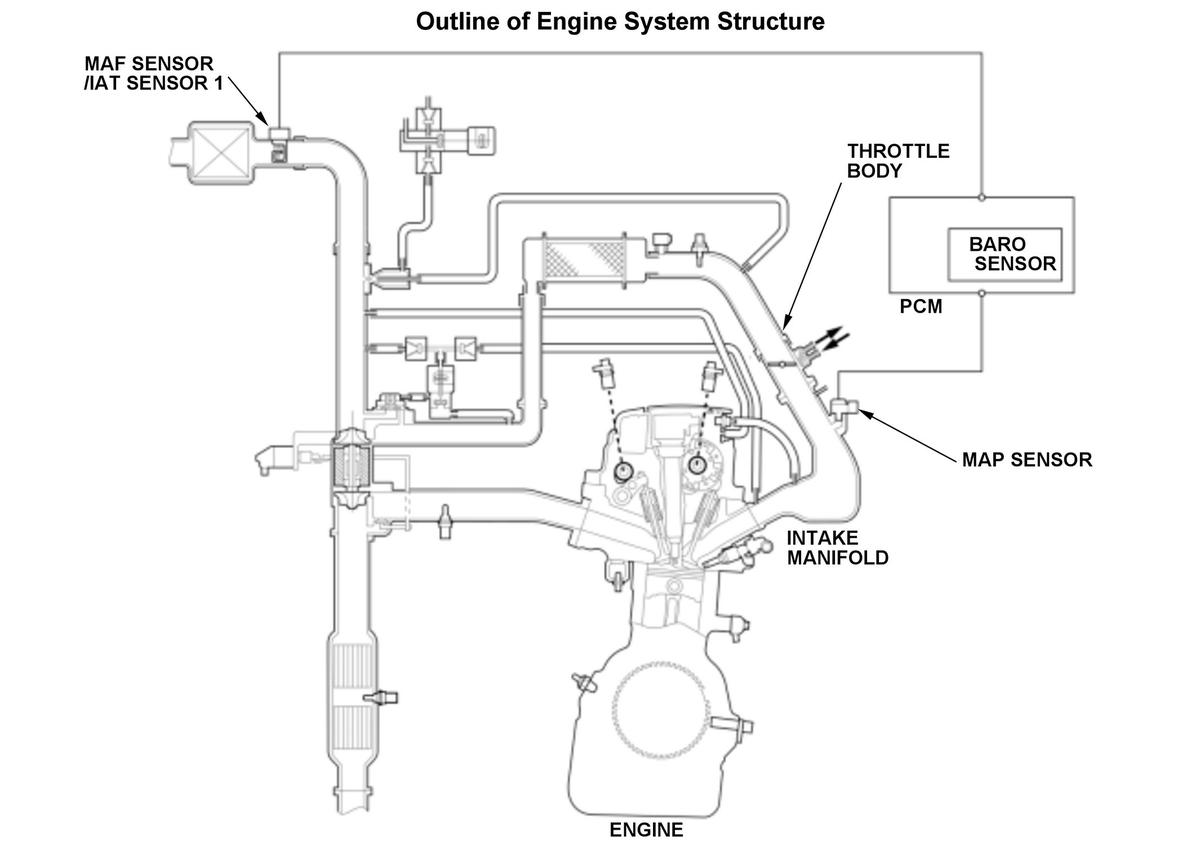 Outline of Engine System Structure

MAF SENSOR
/IAT SENSOR 1

THROTTLE
BODY

BARO
SENSOR

PCM

MAP SENSOR

INTAKE
MANIFOLD

ENGINE