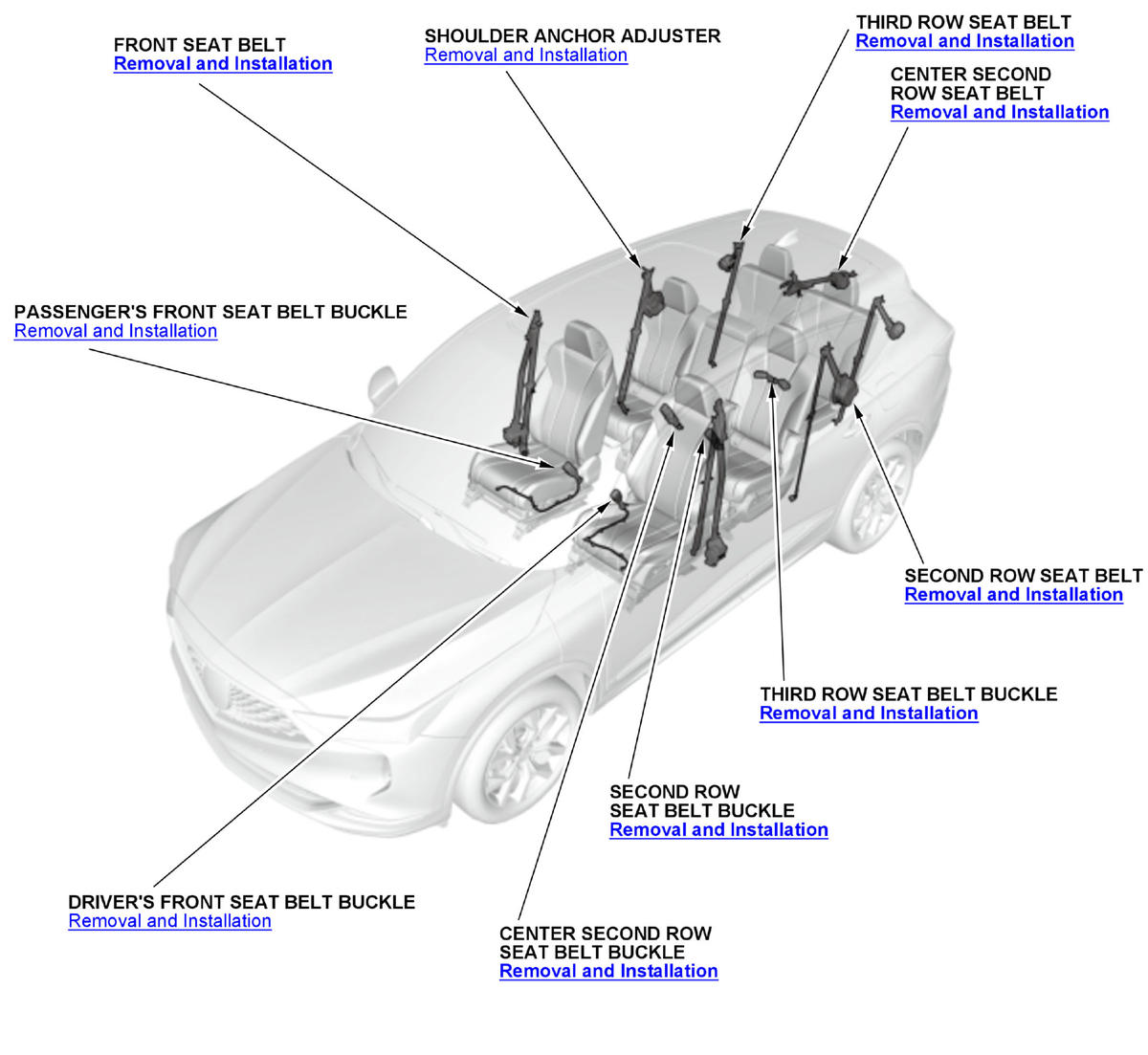 FRONT SEAT BELT
Removal and Installation

SHOULDER ANCHOR ADJUSTER
Removal and Installation

THIRD ROW SEAT BELT
Removal and Installation

CENTER SECOND ROW SEAT BELT
Removal and Installation

PASSENGER'S FRONT SEAT BELT BUCKLE
Removal and Installation

SECOND ROW SEAT BELT
Removal and Installation

THIRD ROW SEAT BELT BUCKLE
Removal and Installation

SECOND ROW SEAT BELT BUCKLE
Removal and Installation

DRIVER'S FRONT SEAT BELT BUCKLE
Removal and Installation

CENTER SECOND ROW SEAT BELT BUCKLE
Removal and Installation