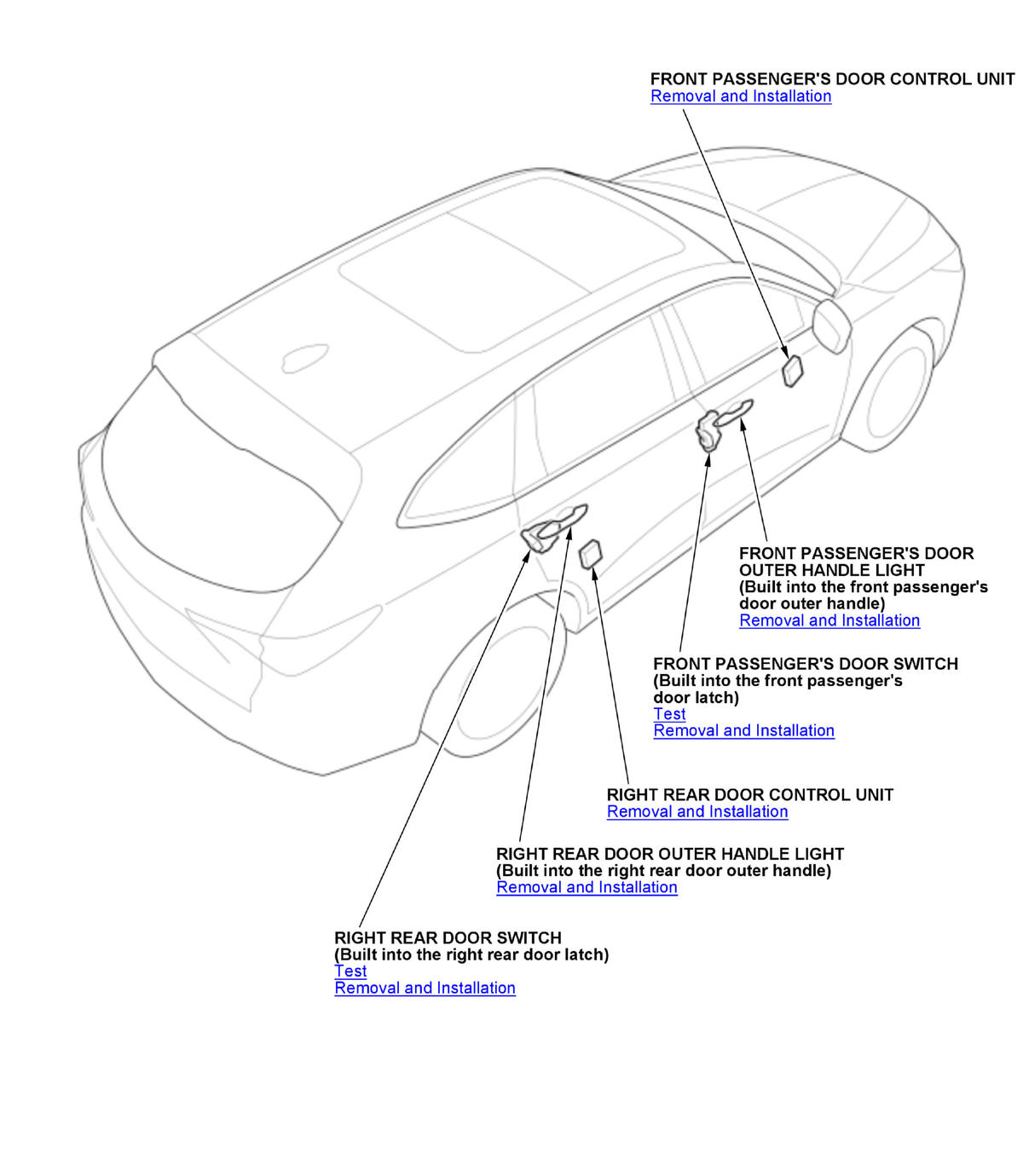 FRONT PASSENGER'S DOOR CONTROL UNIT
Removal and Installation

FRONT PASSENGER'S DOOR OUTER HANDLE LIGHT
(Built into the front passenger's door outer handle)
Removal and Installation

FRONT PASSENGER'S DOOR SWITCH
(Built into the front passenger's door latch)
Test
Removal and Installation

RIGHT REAR DOOR CONTROL UNIT
Removal and Installation

RIGHT REAR DOOR OUTER HANDLE LIGHT
(Built into the right rear door outer handle)
Removal and Installation

RIGHT REAR DOOR SWITCH
(Built into the right rear door latch)
Test
Removal and Installation