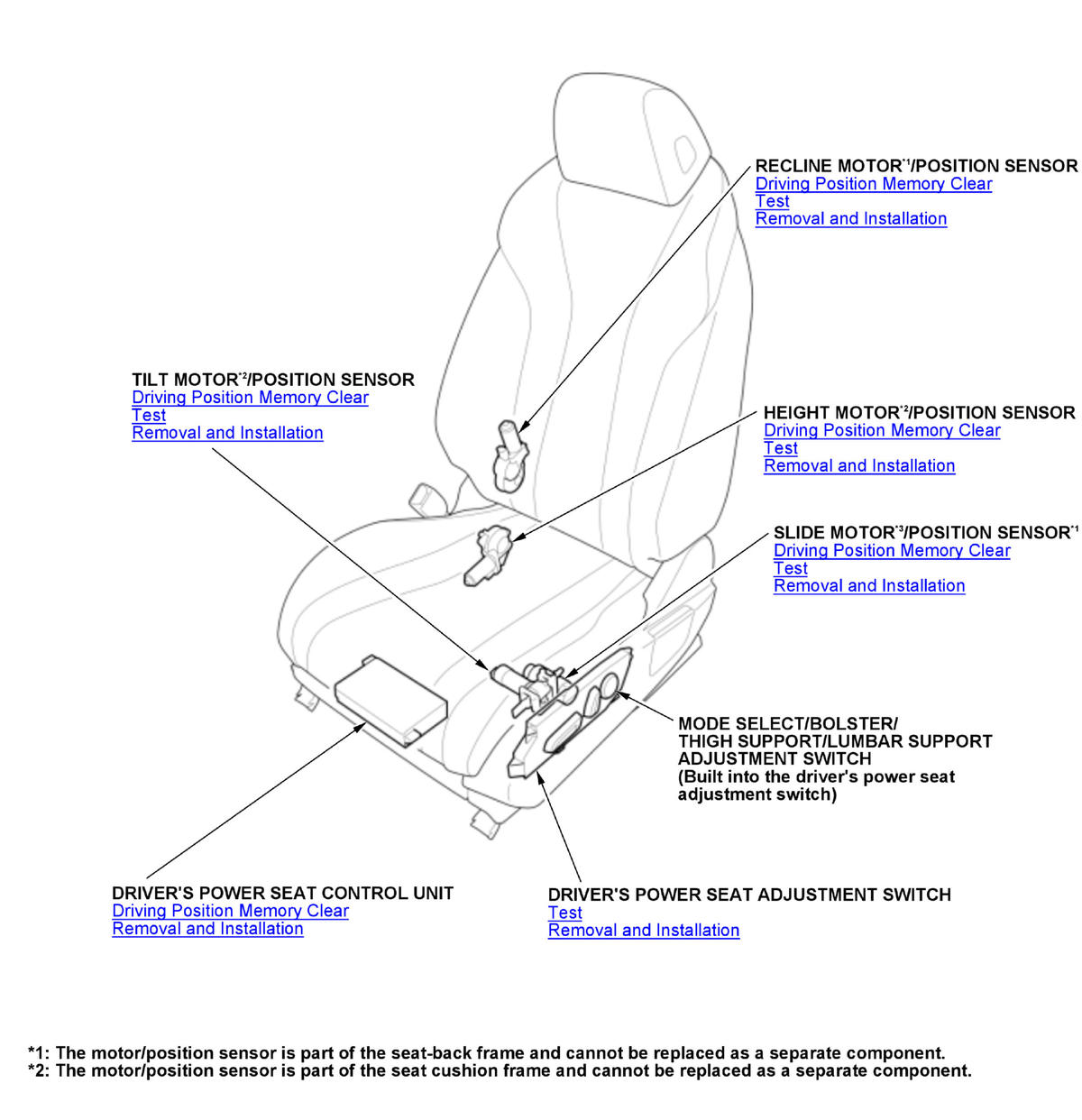 RECLINE MOTOR$^{*1}$/POSITION SENSOR
Driving Position Memory Clear
Test
Removal and Installation

TILT MOTOR$^{*2}$/POSITION SENSOR
Driving Position Memory Clear
Test
Removal and Installation

HEIGHT MOTOR$^{*2}$/POSITION SENSOR
Driving Position Memory Clear
Test
Removal and Installation

SLIDE MOTOR$^{*3}$/POSITION SENSOR$^{*1}$
Driving Position Memory Clear
Test
Removal and Installation

MODE SELECT/BOLSTER/
THIGH SUPPORT/LUMBAR SUPPORT
ADJUSTMENT SWITCH
(Built into the driver's power seat adjustment switch)

DRIVER'S POWER SEAT CONTROL UNIT
Driving Position Memory Clear
Removal and Installation

DRIVER'S POWER SEAT ADJUSTMENT SWITCH
Test
Removal and Installation

*1: The motor/position sensor is part of the seat-back frame and cannot be replaced as a separate component.
*2: The motor/position sensor is part of the seat cushion frame and cannot be replaced as a separate component.