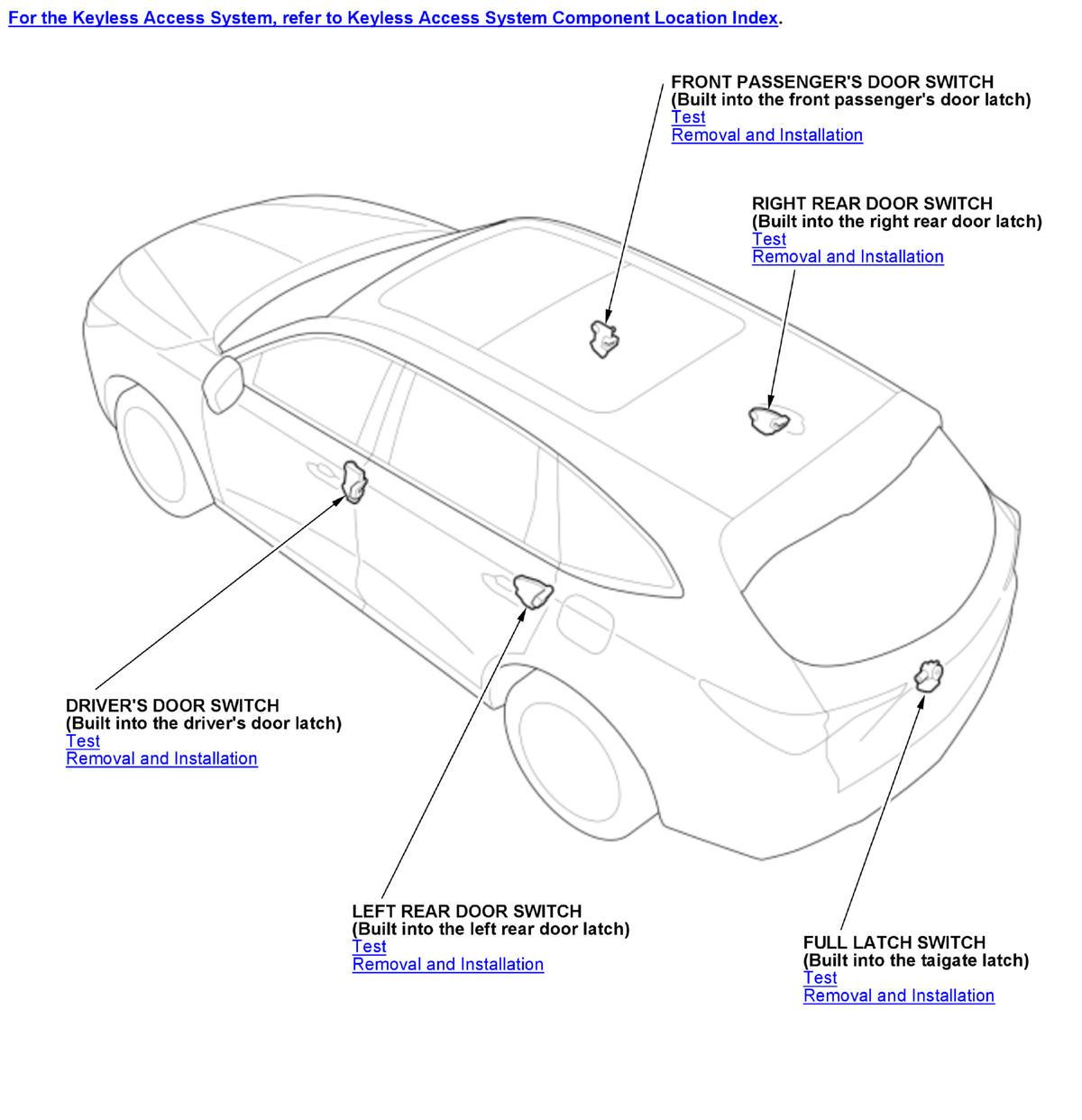 For the Keyless Access System, refer to Keyless Access System Component Location Index.

FRONT PASSENGER'S DOOR SWITCH
(Built into the front passenger's door latch)
Test
Removal and Installation

RIGHT REAR DOOR SWITCH
(Built into the right rear door latch)
Test
Removal and Installation

DRIVER'S DOOR SWITCH
(Built into the driver's door latch)
Test
Removal and Installation

LEFT REAR DOOR SWITCH
(Built into the left rear door latch)
Test
Removal and Installation

FULL LATCH SWITCH
(Built into the taigate latch)
Test
Removal and Installation