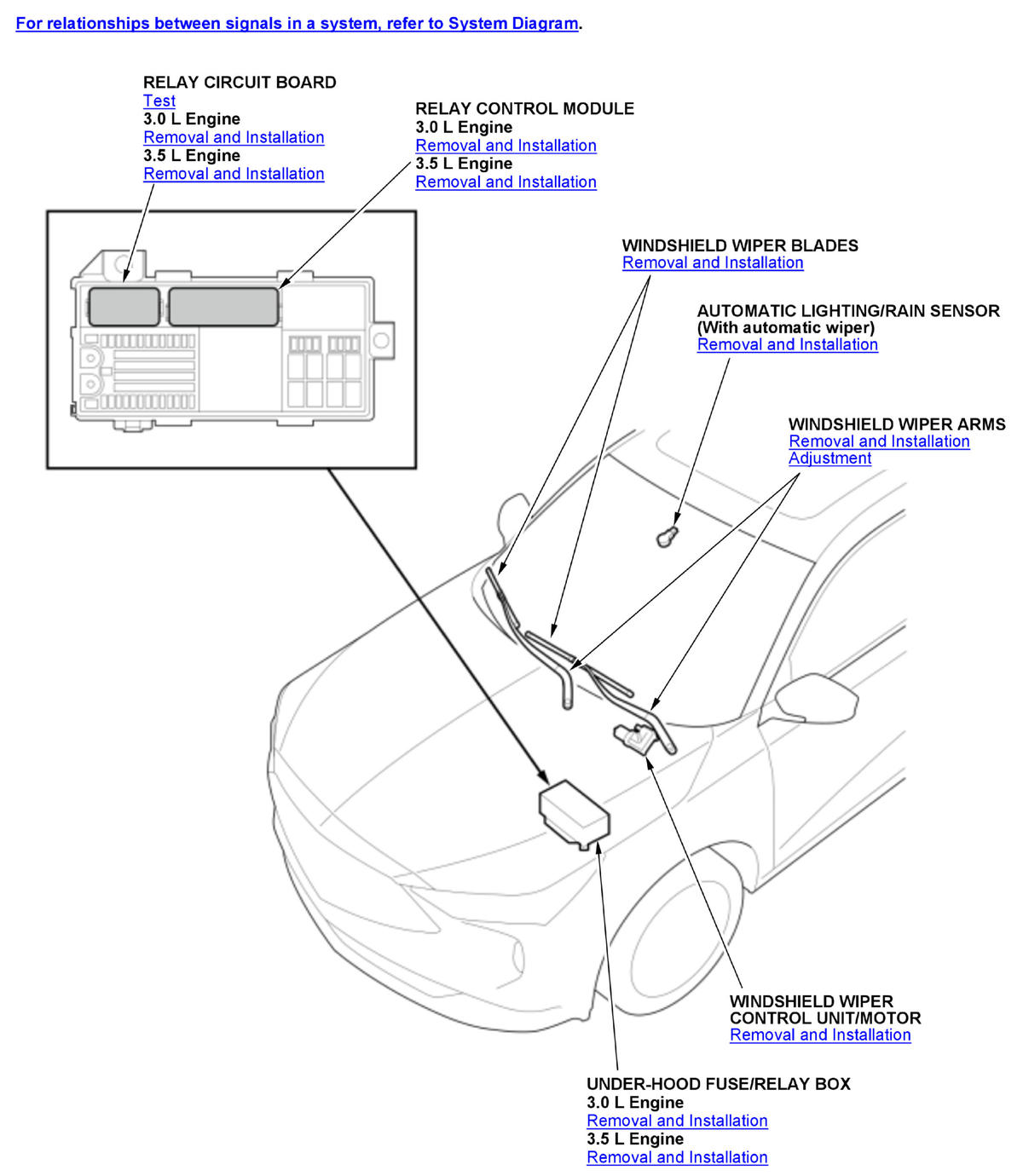 For relationships between signals in a system, refer to System Diagram.

RELAY CIRCUIT BOARD
Test
3.0 L Engine
Removal and Installation
3.5 L Engine
Removal and Installation

RELAY CONTROL MODULE
3.0 L Engine
Removal and Installation
3.5 L Engine
Removal and Installation

WINDSHIELD WIPER BLADES
Removal and Installation

AUTOMATIC LIGHTING/RAIN SENSOR
(With automatic wiper)
Removal and Installation

WINDSHIELD WIPER ARMS
Removal and Installation
Adjustment

WINDSHIELD WIPER
CONTROL UNIT/MOTOR
Removal and Installation

UNDER-HOOD FUSE/RELAY BOX
3.0 L Engine
Removal and Installation
3.5 L Engine
Removal and Installation