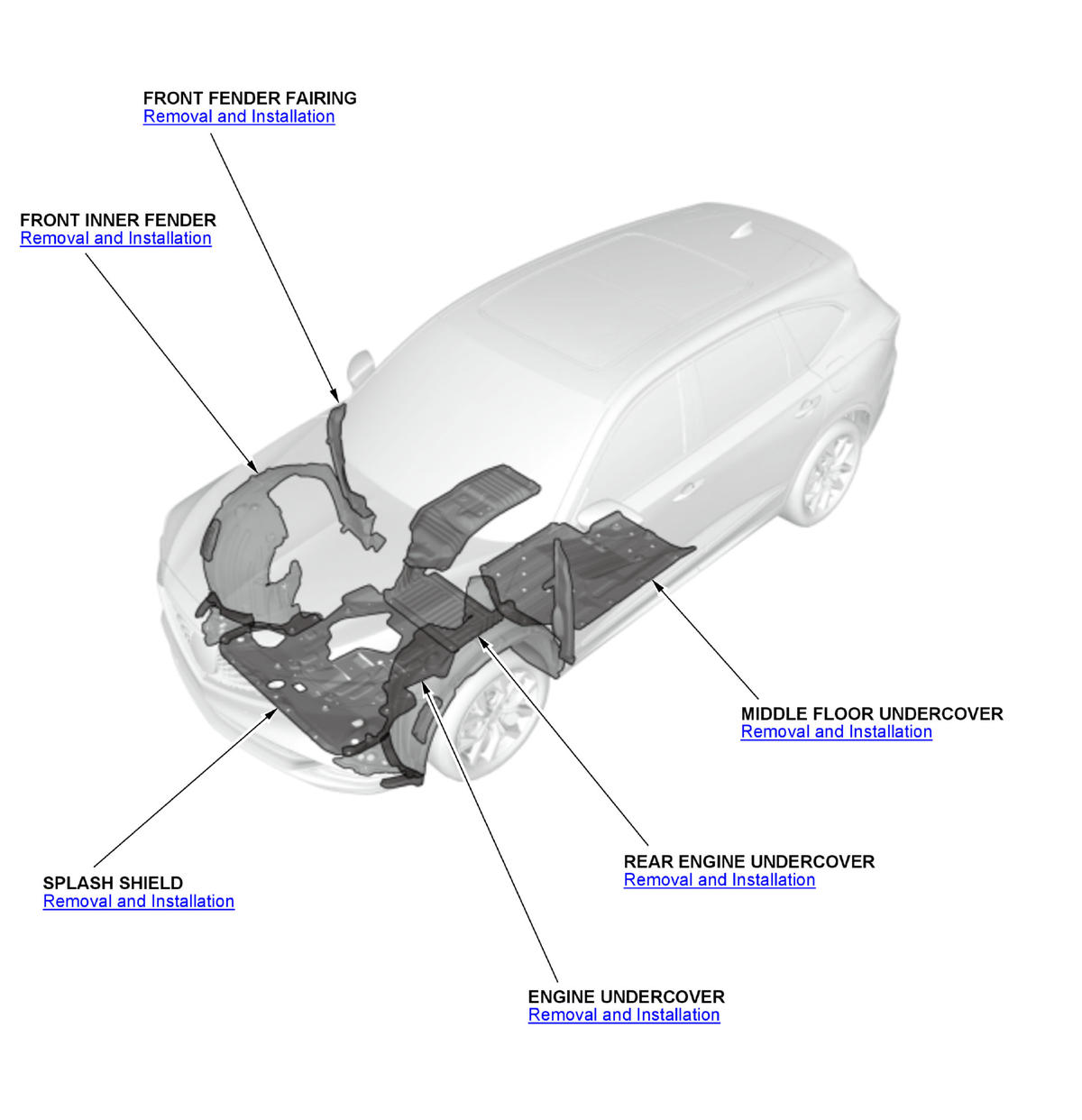 FRONT FENDER FAIRING
Removal and Installation

FRONT INNER FENDER
Removal and Installation

MIDDLE FLOOR UNDERCOVER
Removal and Installation

REAR ENGINE UNDERCOVER
Removal and Installation

SPLASH SHIELD
Removal and Installation

ENGINE UNDERCOVER
Removal and Installation