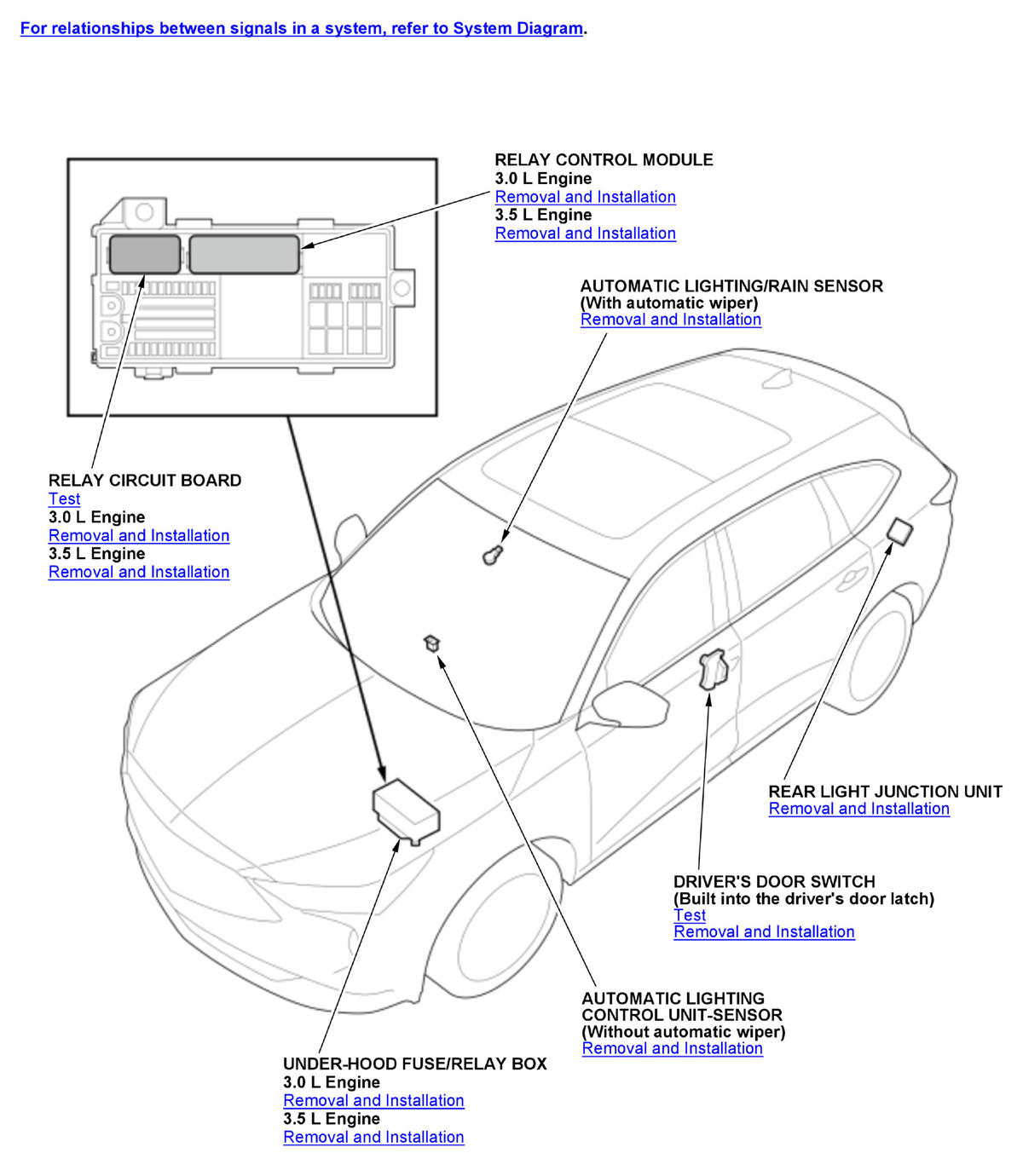 For relationships between signals in a system, refer to System Diagram.

RELAY CONTROL MODULE
3.0 L Engine
Removal and Installation
3.5 L Engine
Removal and Installation

AUTOMATIC LIGHTING/RAIN SENSOR
(With automatic wiper)
Removal and Installation

RELAY CIRCUIT BOARD
Test
3.0 L Engine
Removal and Installation
3.5 L Engine
Removal and Installation

REAR LIGHT JUNCTION UNIT
Removal and Installation

DRIVER'S DOOR SWITCH
(Built into the driver's door latch)
Test
Removal and Installation

AUTOMATIC LIGHTING
CONTROL UNIT-SENSOR
(Without automatic wiper)
Removal and Installation

UNDER-HOOD FUSE/RELAY BOX
3.0 L Engine
Removal and Installation
3.5 L Engine
Removal and Installation