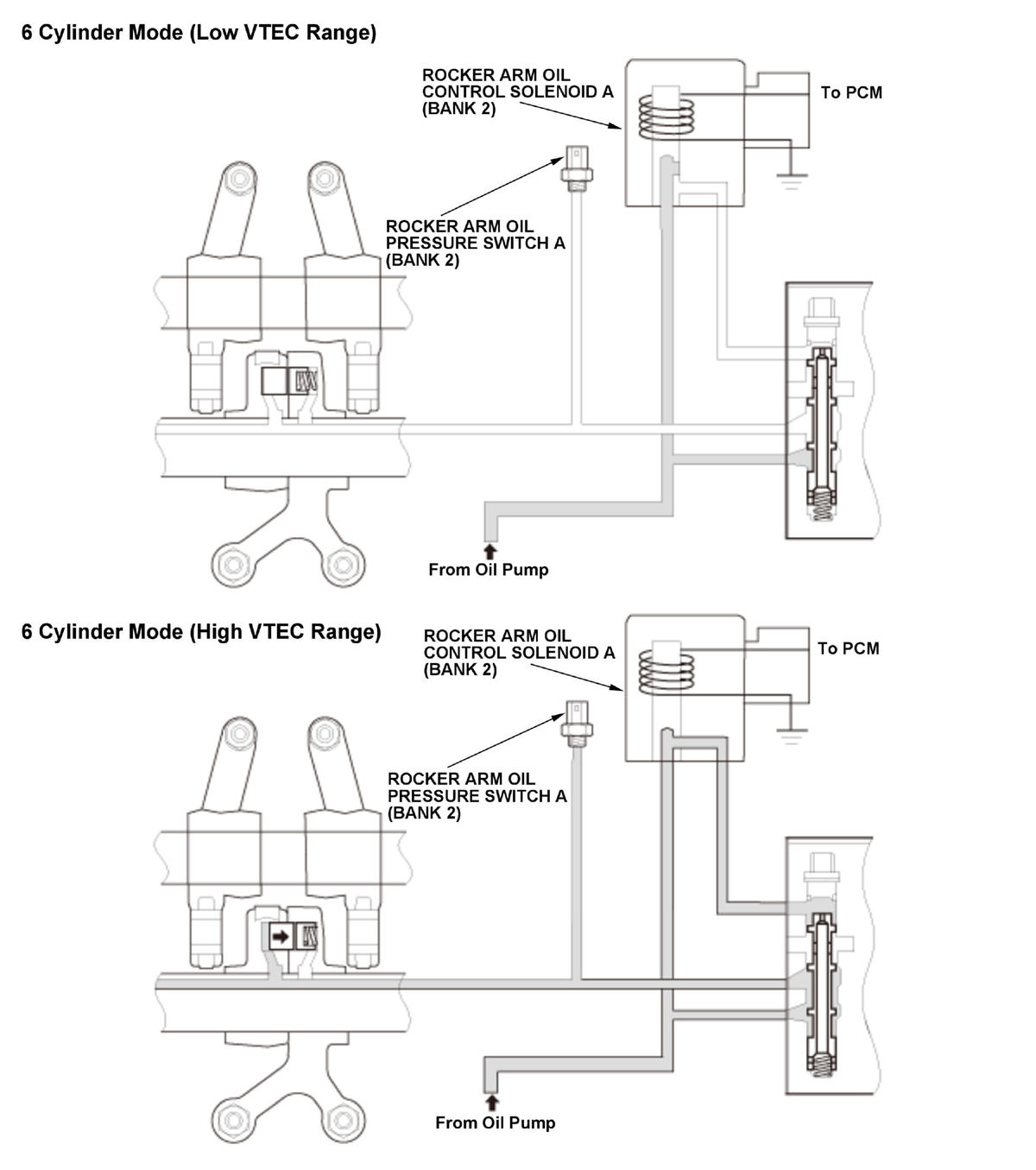 6 Cylinder Mode (Low VTEC Range)

ROCKER ARM OIL CONTROL SOLENOID A (BANK 2)

To PCM

ROCKER ARM OIL PRESSURE SWITCH A (BANK 2)

From Oil Pump

6 Cylinder Mode (High VTEC Range)

ROCKER ARM OIL CONTROL SOLENOID A (BANK 2)

To PCM

ROCKER ARM OIL PRESSURE SWITCH A (BANK 2)

From Oil Pump