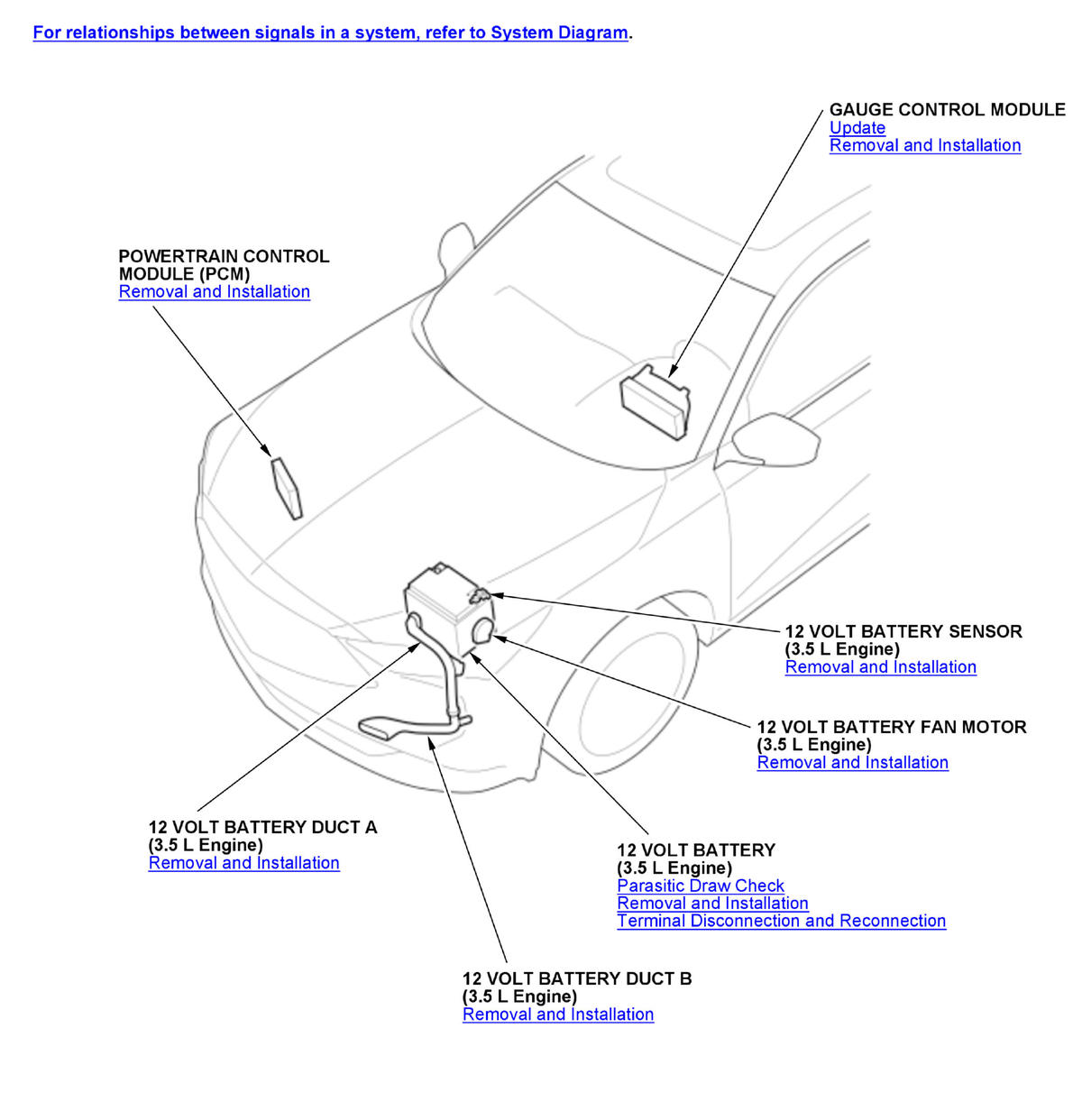 For relationships between signals in a system, refer to System Diagram.

GAUGE CONTROL MODULE
Update
Removal and Installation

POWERTRAIN CONTROL MODULE (PCM)
Removal and Installation

12 VOLT BATTERY SENSOR (3.5 L Engine)
Removal and Installation

12 VOLT BATTERY FAN MOTOR (3.5 L Engine)
Removal and Installation

12 VOLT BATTERY DUCT A (3.5 L Engine)
Removal and Installation

12 VOLT BATTERY (3.5 L Engine)
Parasitic Draw Check
Removal and Installation
Terminal Disconnection and Reconnection

12 VOLT BATTERY DUCT B (3.5 L Engine)
Removal and Installation